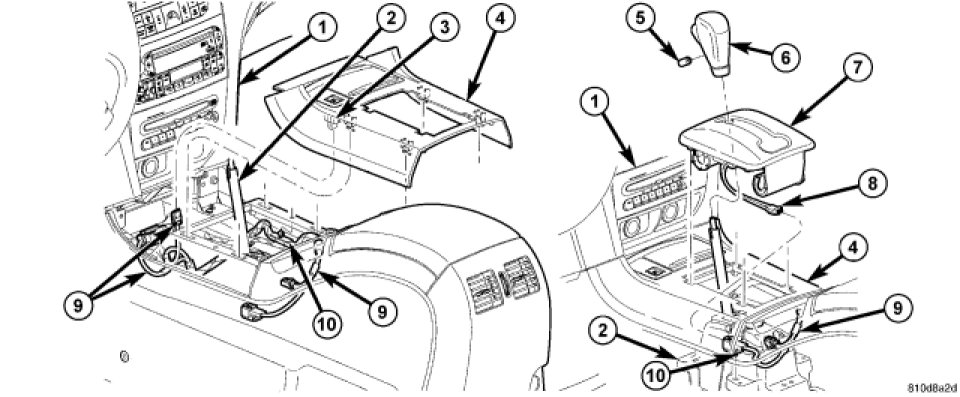 1
2
3
4
9
10
9
5
6
7
1
8
4
9
2
10
810d8a2d