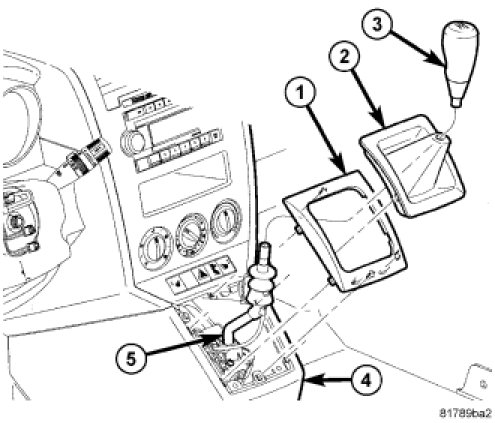 3
2
1
5
4
81789ba2