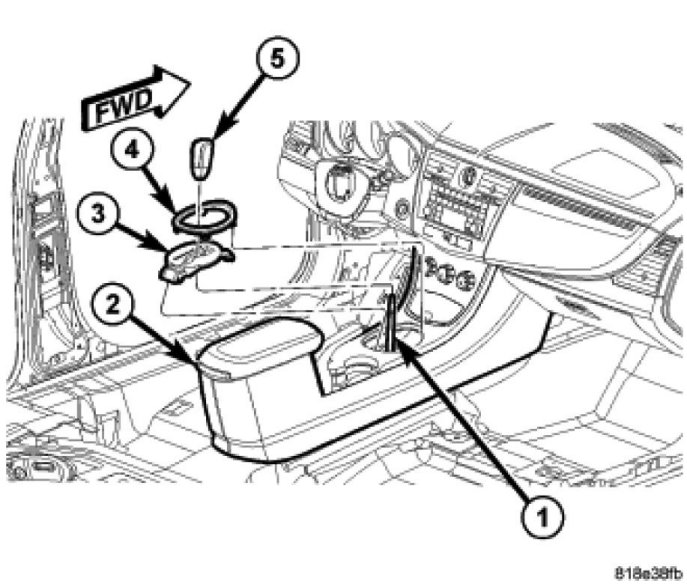 FWD

5

4

3

2

1

818e38fb