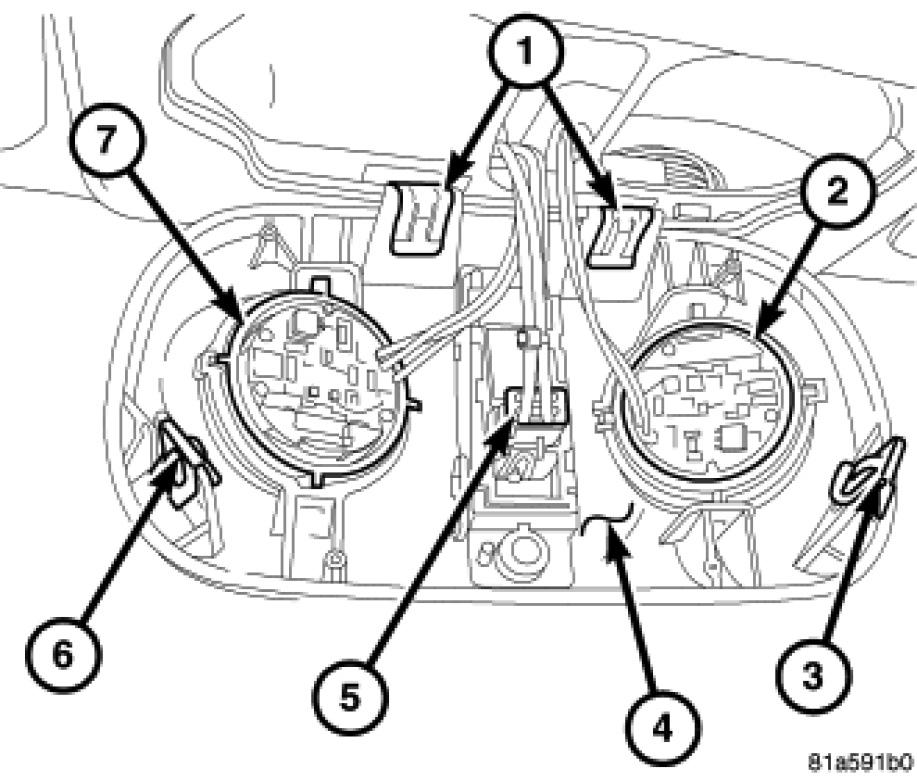 1
7
2
6
5
4
3
81a591b0