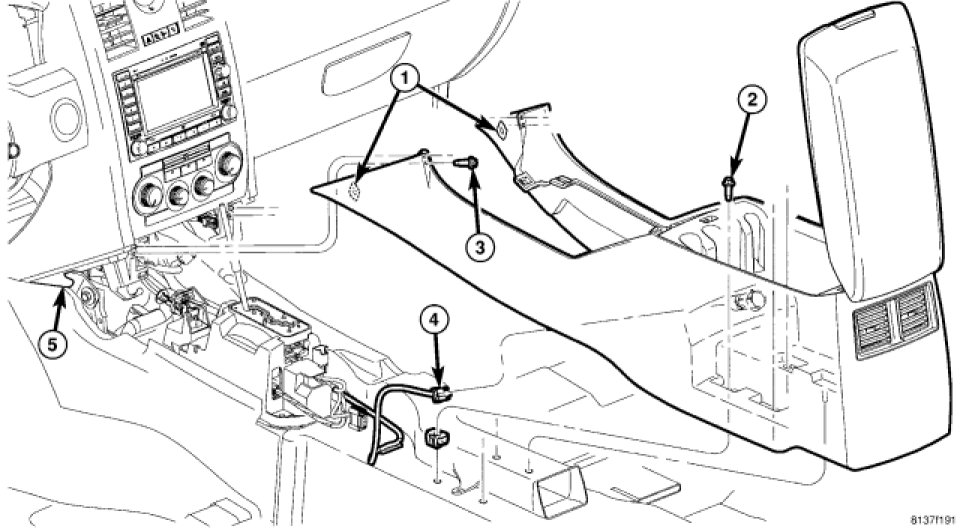 1
2
3
4
5
8137f191