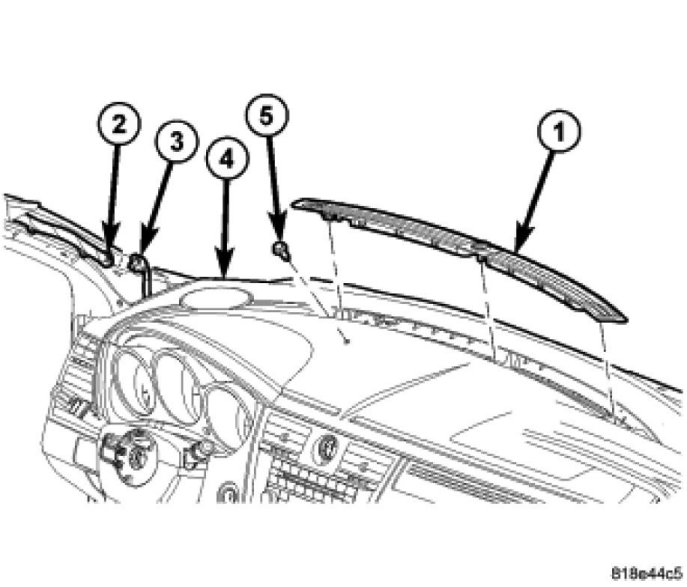 2
3
4
5
1
818e44c5