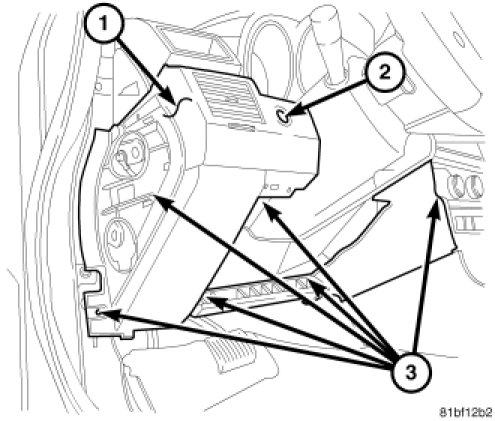 1
2
3
81bf12b2