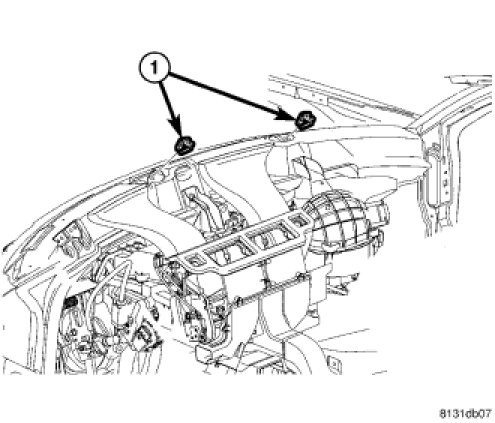 1

8131db07