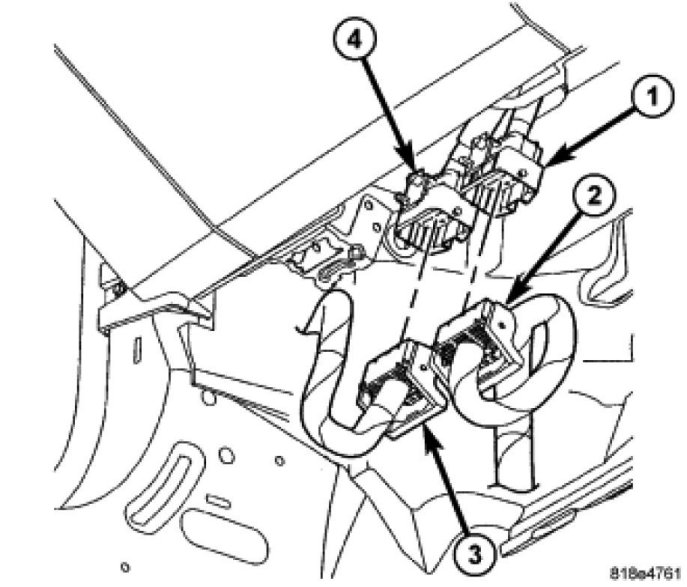 4
1
2
3
818e4761