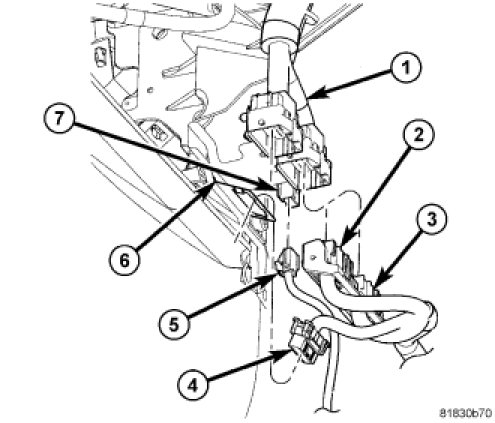 1
7
2
3
6
5
4
81830b70