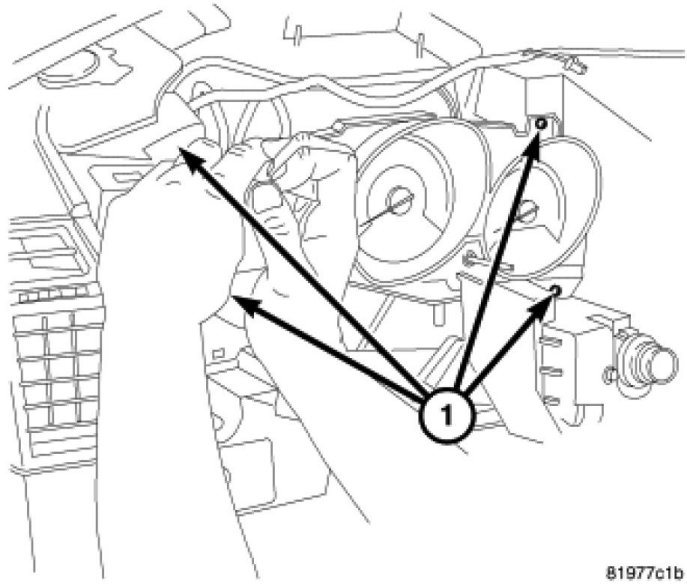 1

81977c1b