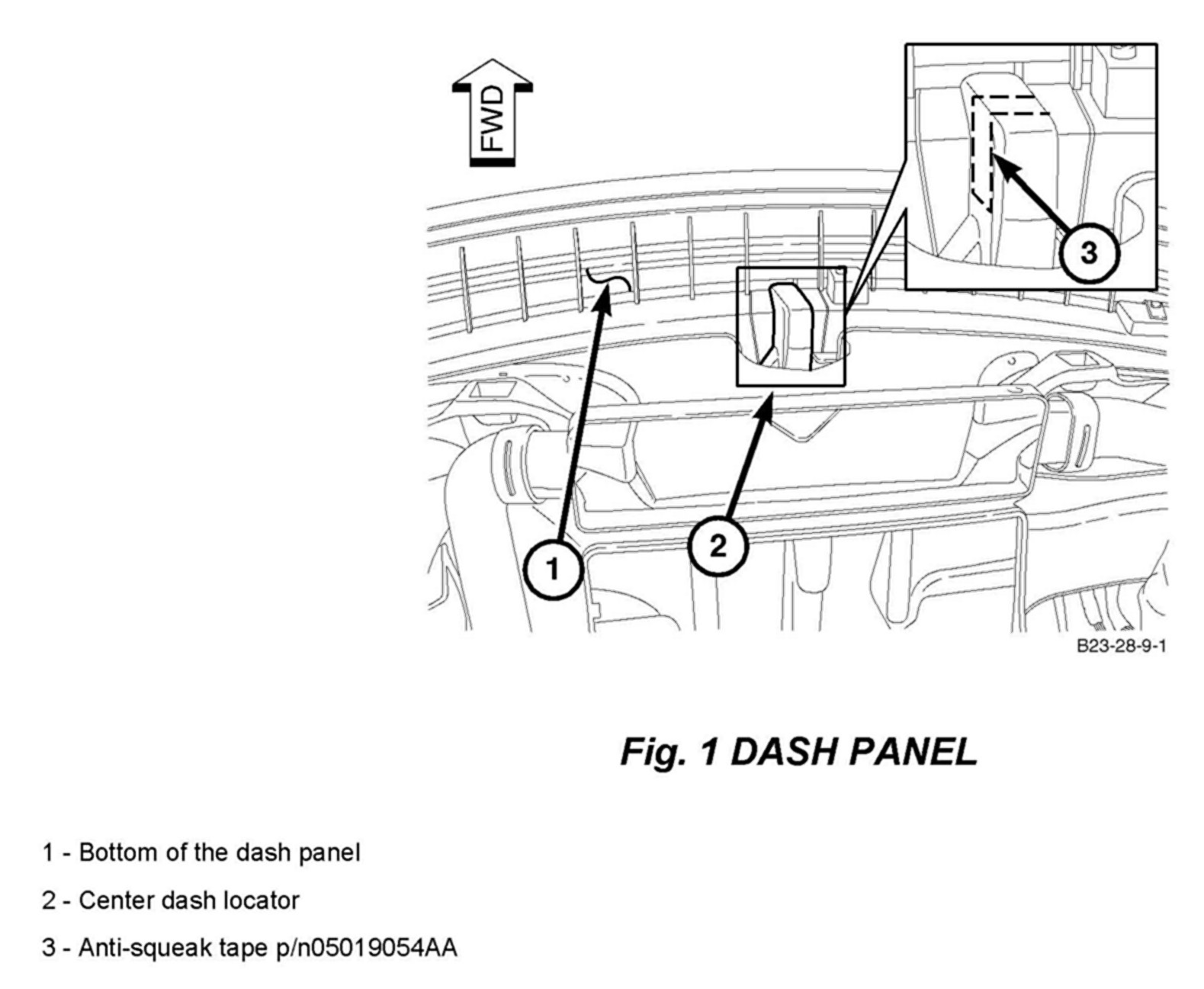 FWD

3

1

2

B23-28-9-1

Fig. 1 DASH PANEL

1 - Bottom of the dash panel

2 - Center dash locator

3 - Anti-squeak tape p/n05019054AA