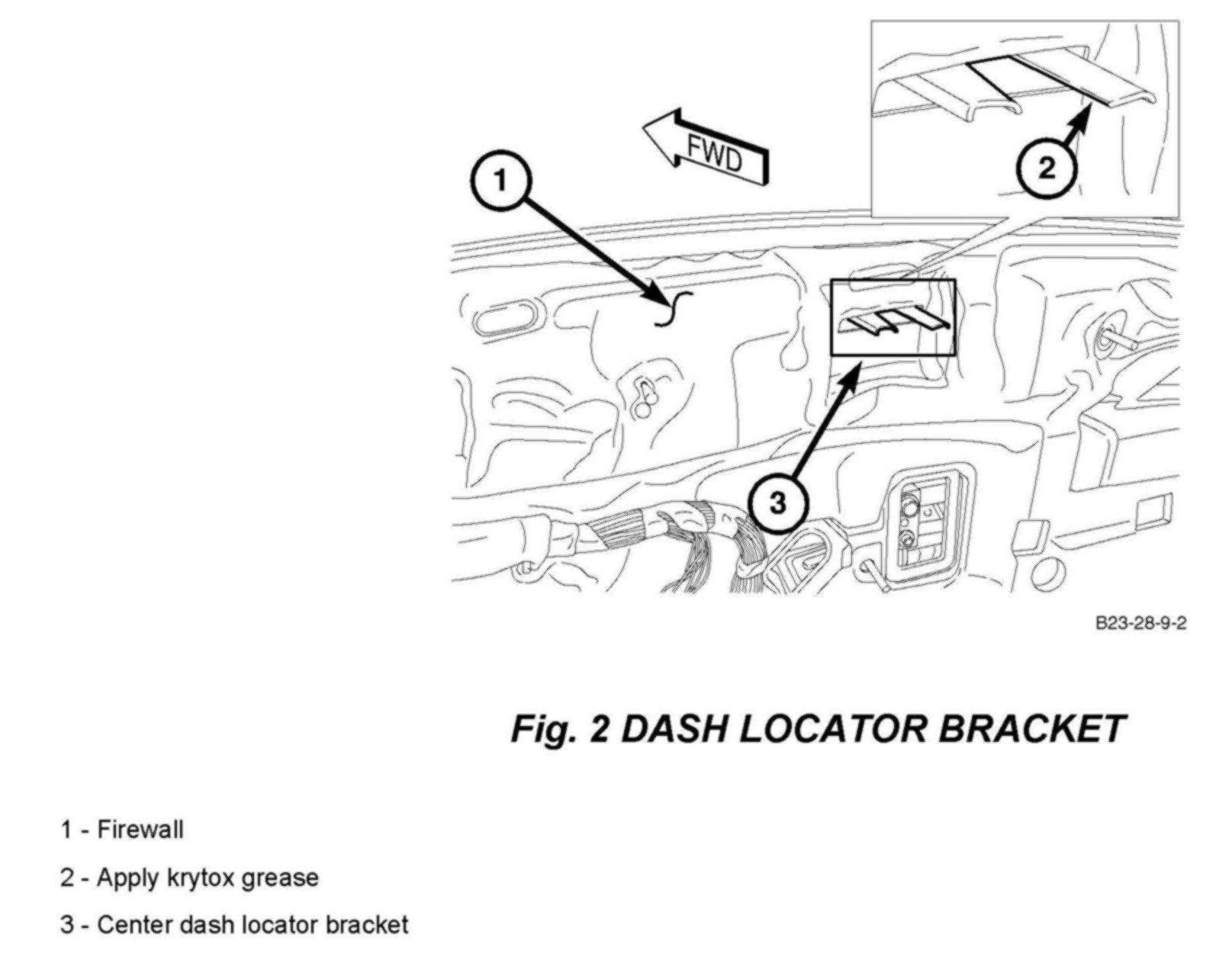 FWD

1

2

3

B23-28-9-2

Fig. 2 DASH LOCATOR BRACKET

1 - Firewall

2 - Apply krytox grease

3 - Center dash locator bracket