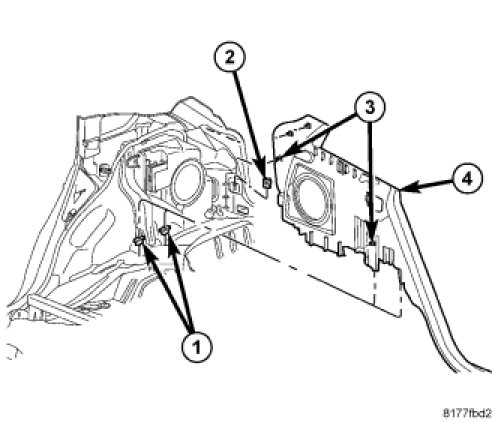 2
3
4
1
8177fbd2