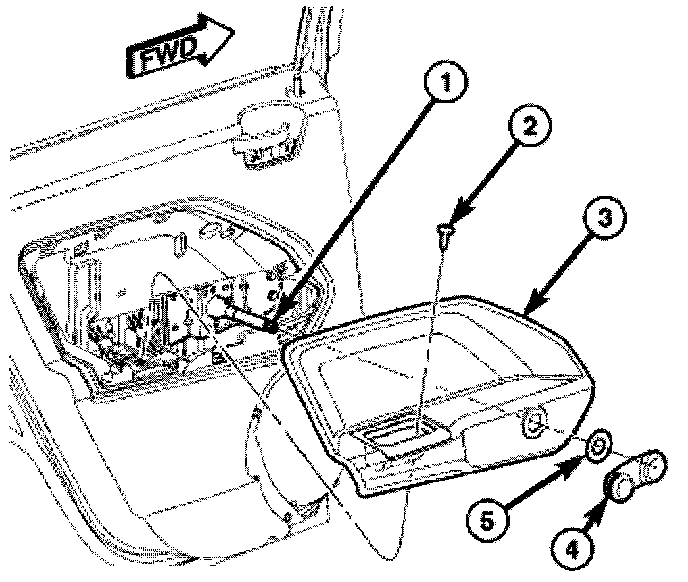 FWD
1
2
3
5
4