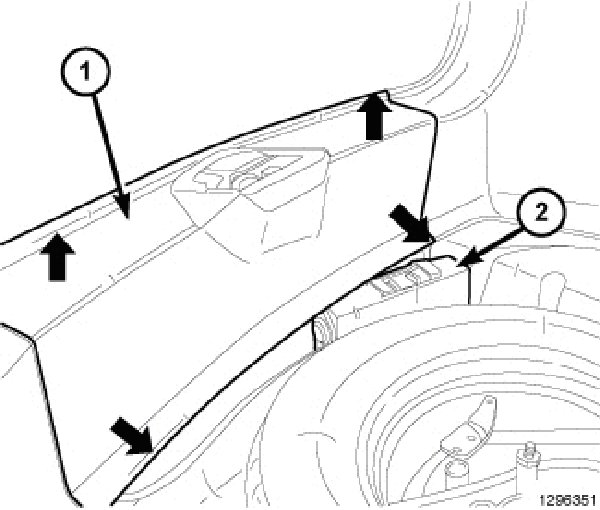 1
2
1296351