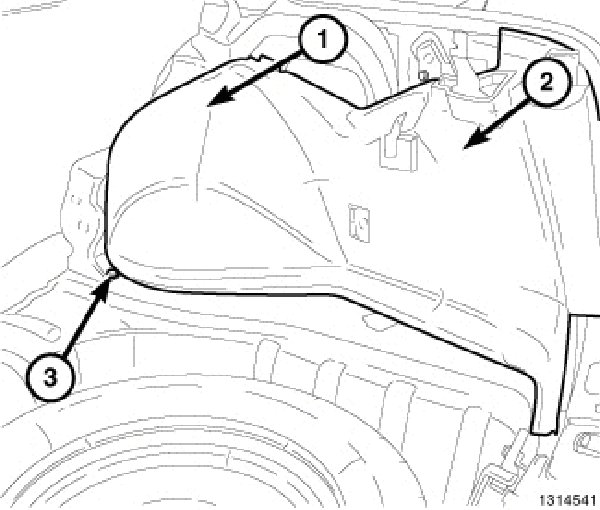 1
2
3
1314541