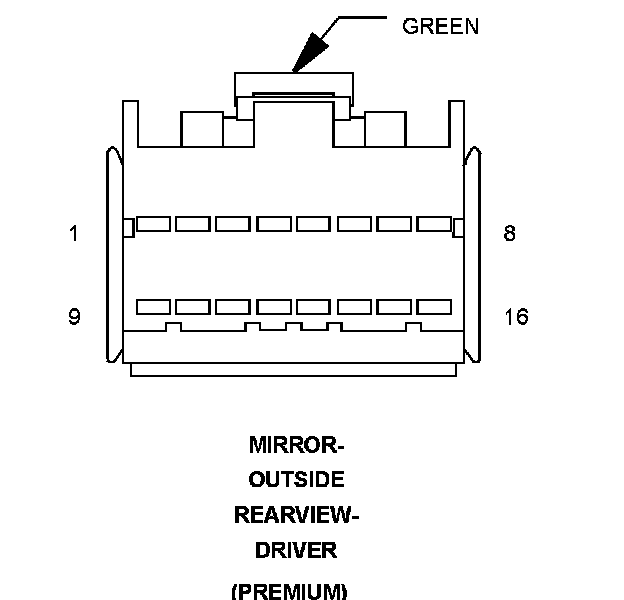 GREEN

1

8

9

16

MIRROR-
OUTSIDE
REARVIEW-
DRIVER
(PREMIUM)