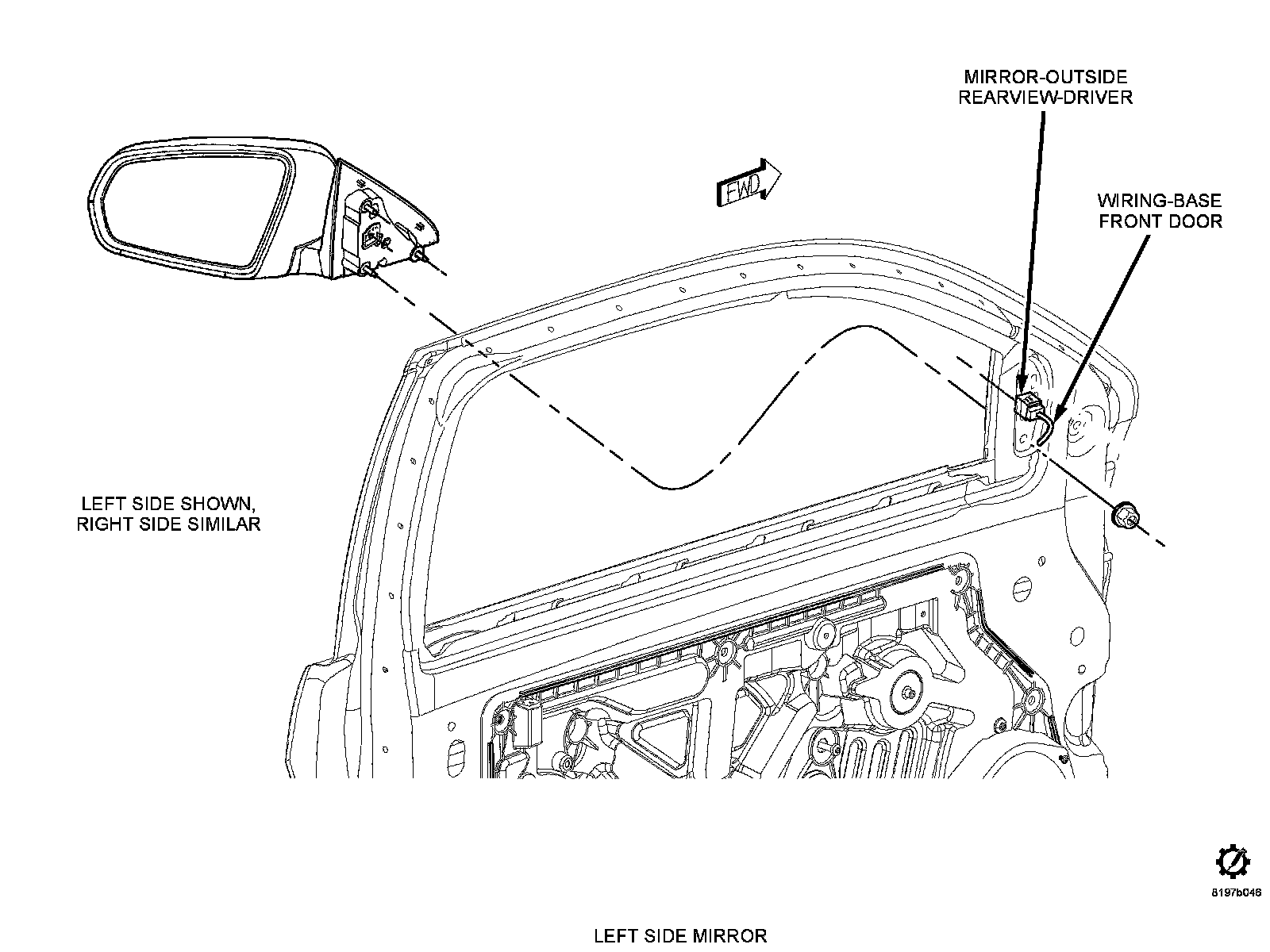 MIRROR-OUTSIDE REARVIEW-DRIVER

FWD

WIRING-BASE FRONT DOOR

LEFT SIDE SHOWN, RIGHT SIDE SIMILAR

8197b046

LEFT SIDE MIRROR