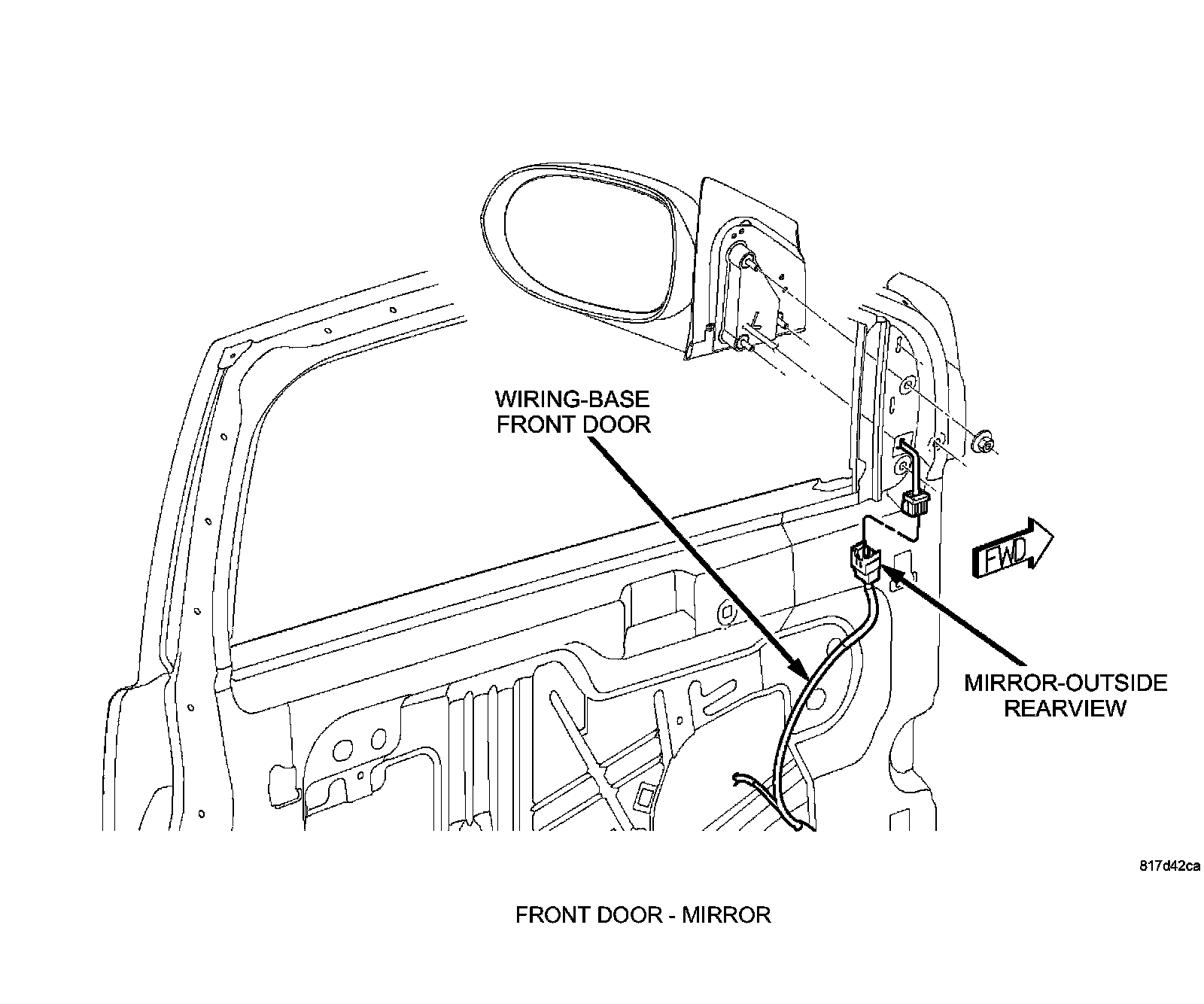 WIRING-BASE
FRONT DOOR

FWD

MIRROR-OUTSIDE
REARVIEW

817d42ca

FRONT DOOR - MIRROR