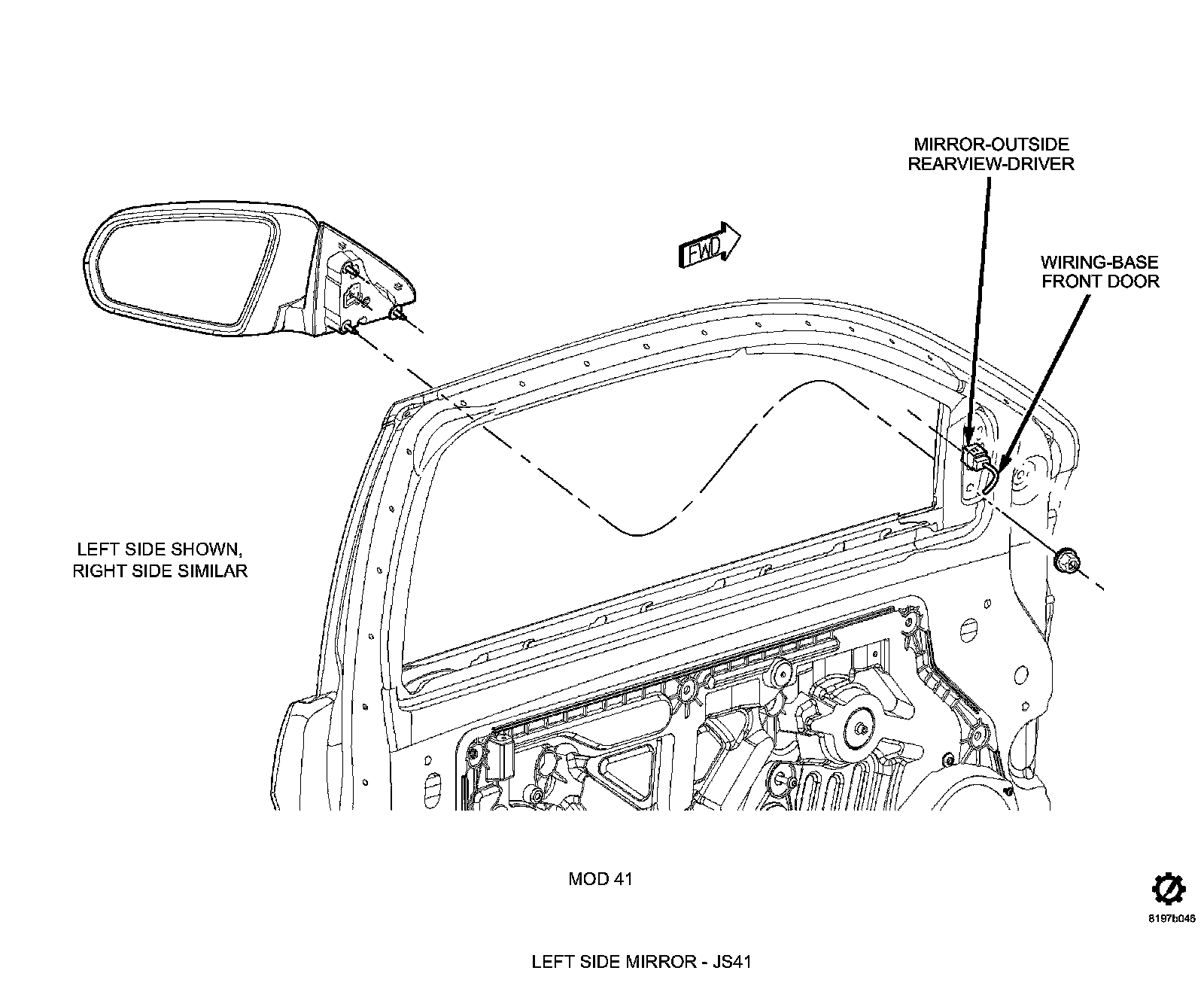 MIRROR-OUTSIDE REARVIEW-DRIVER

FWD

WIRING-BASE FRONT DOOR

LEFT SIDE SHOWN, RIGHT SIDE SIMILAR

MOD 41

8197b046

LEFT SIDE MIRROR - JS41