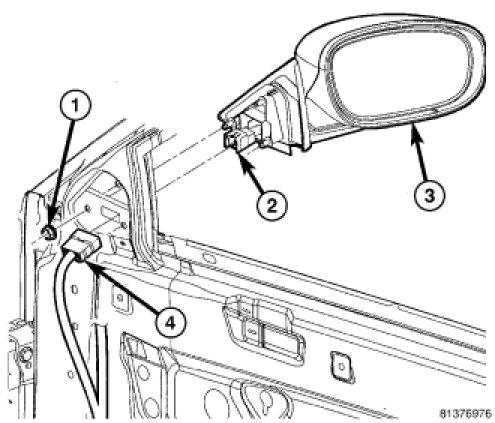 1
2
3
4
81376976