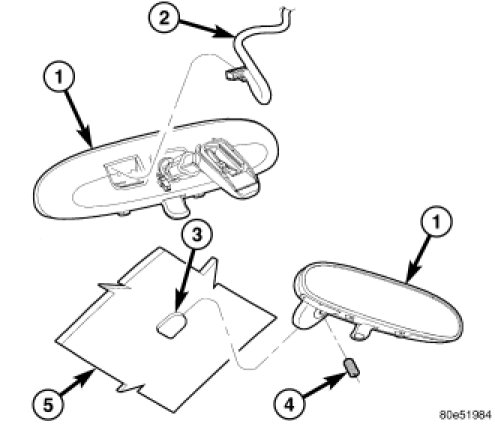 2
1
3
1
5
4
80e51984