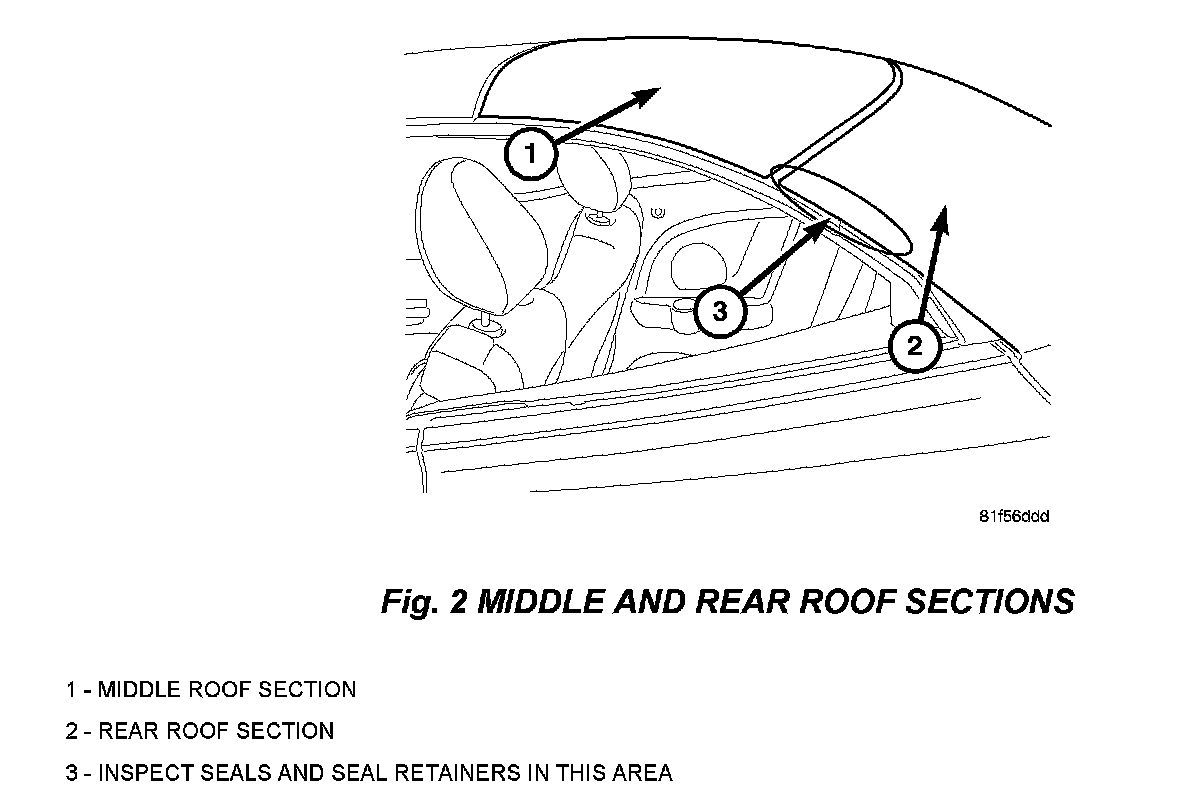 1

3

2

81f56ddd

Fig. 2 MIDDLE AND REAR ROOF SECTIONS

1 - MIDDLE ROOF SECTION

2 - REAR ROOF SECTION

3 - INSPECT SEALS AND SEAL RETAINERS IN THIS AREA