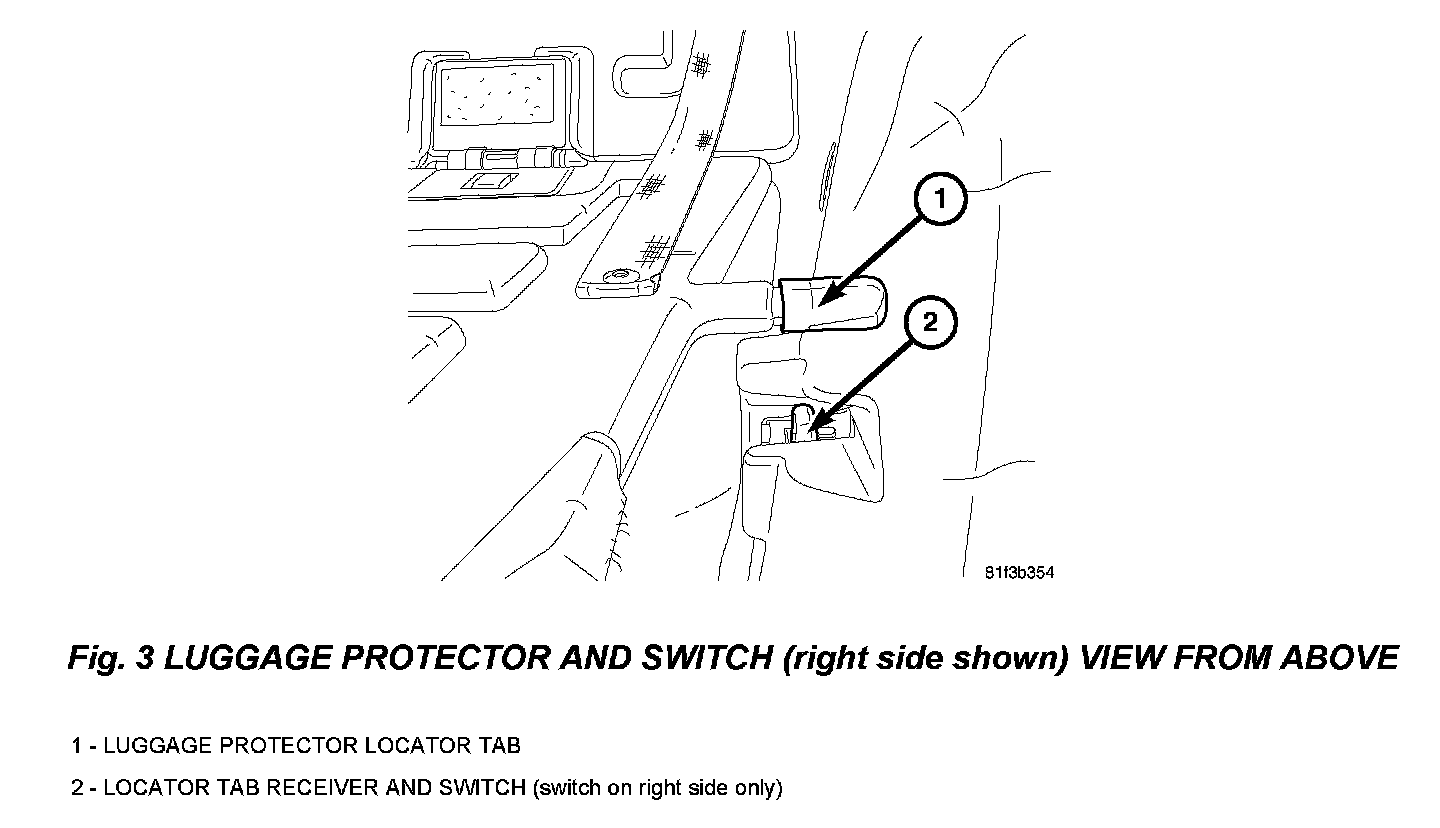 1

2

81f3b354

Fig. 3 LUGGAGE PROTECTOR AND SWITCH (right side shown) VIEW FROM ABOVE

1 - LUGGAGE PROTECTOR LOCATOR TAB

2 - LOCATOR TAB RECEIVER AND SWITCH (switch on right side only)