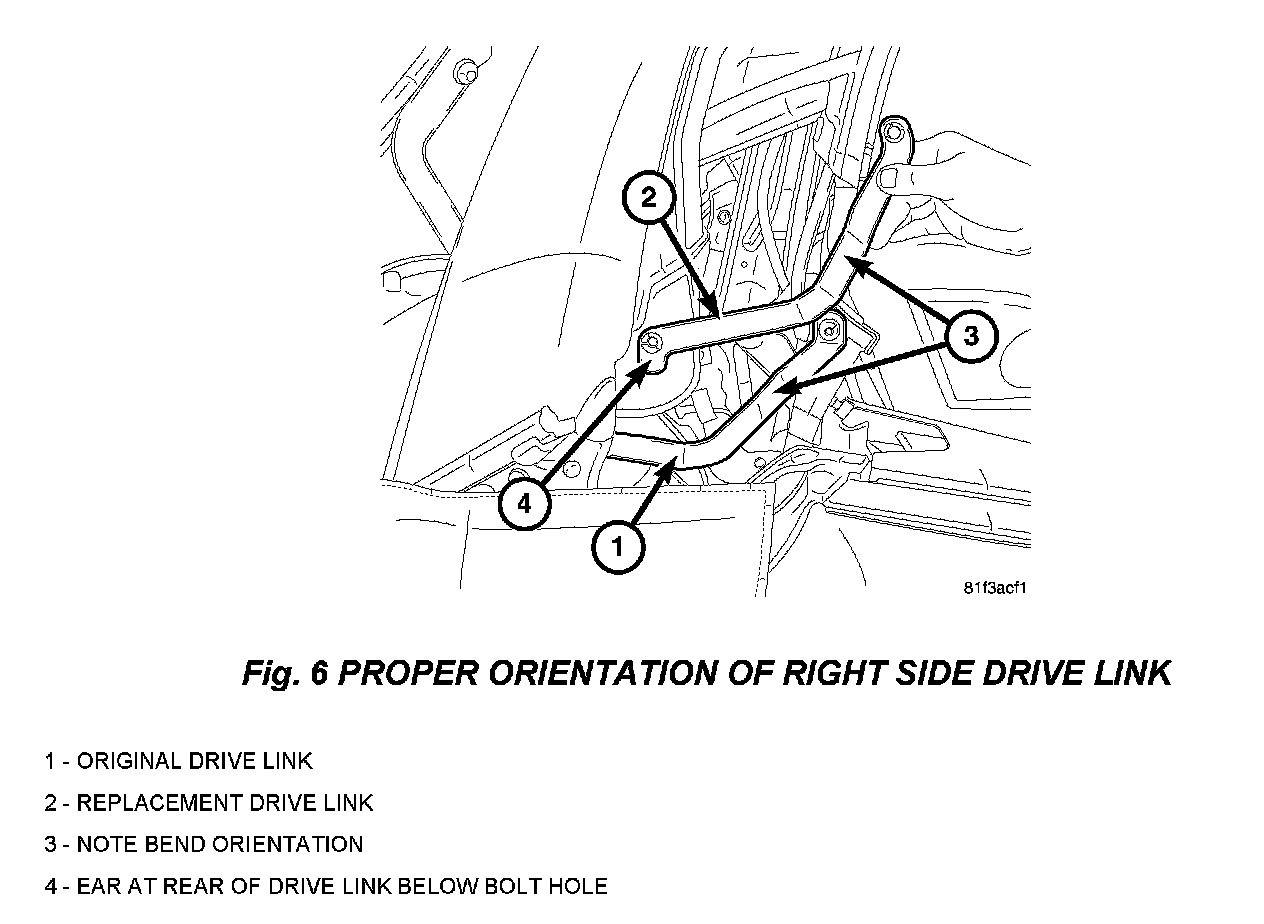 2
3
4
1
81f3acf1

Fig. 6 PROPER ORIENTATION OF RIGHT SIDE DRIVE LINK

1 - ORIGINAL DRIVE LINK

2 - REPLACEMENT DRIVE LINK

3 - NOTE BEND ORIENTATION

4 - EAR AT REAR OF DRIVE LINK BELOW BOLT HOLE