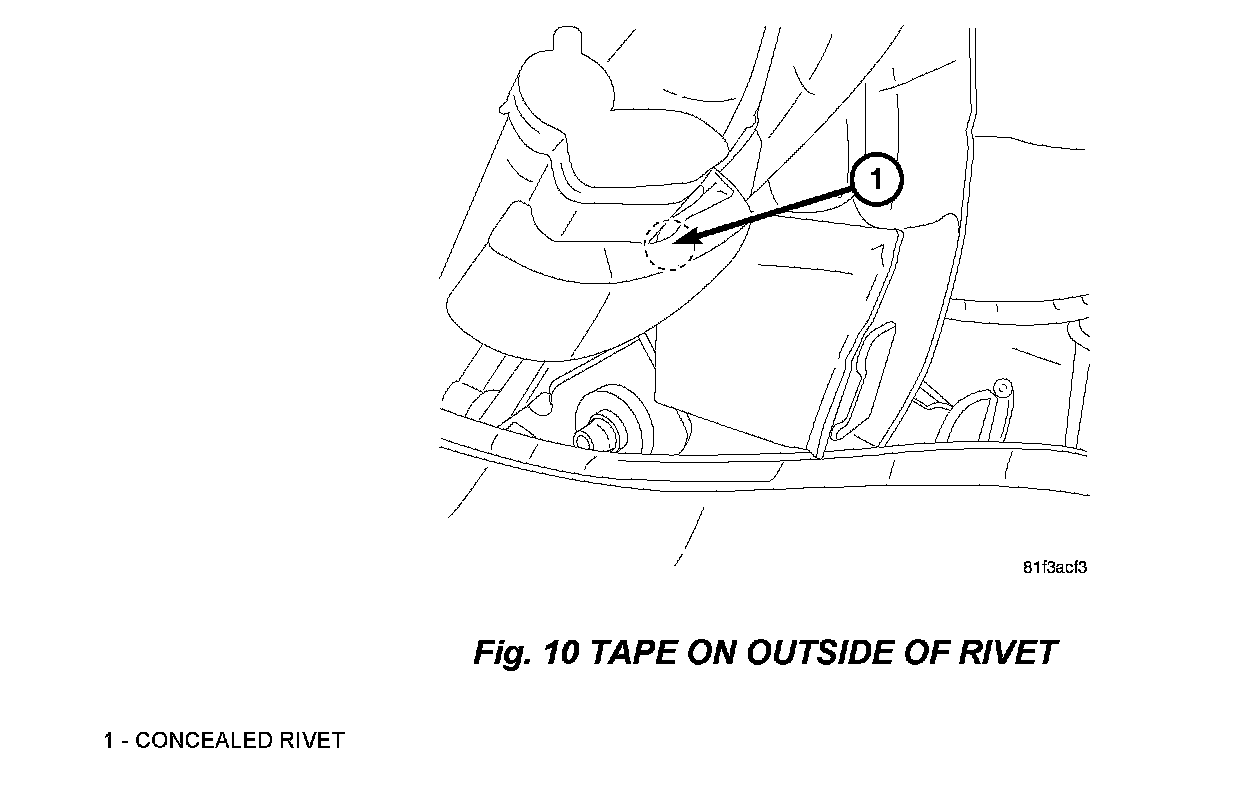 1

81f3acf3

Fig. 10 TAPE ON OUTSIDE OF RIVET

1 - CONCEALED RIVET