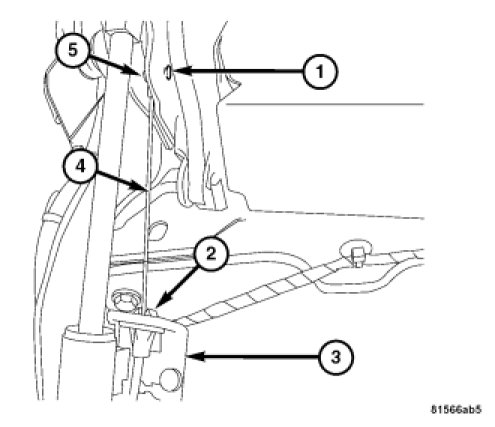 5
1
4
2
3
81566ab5