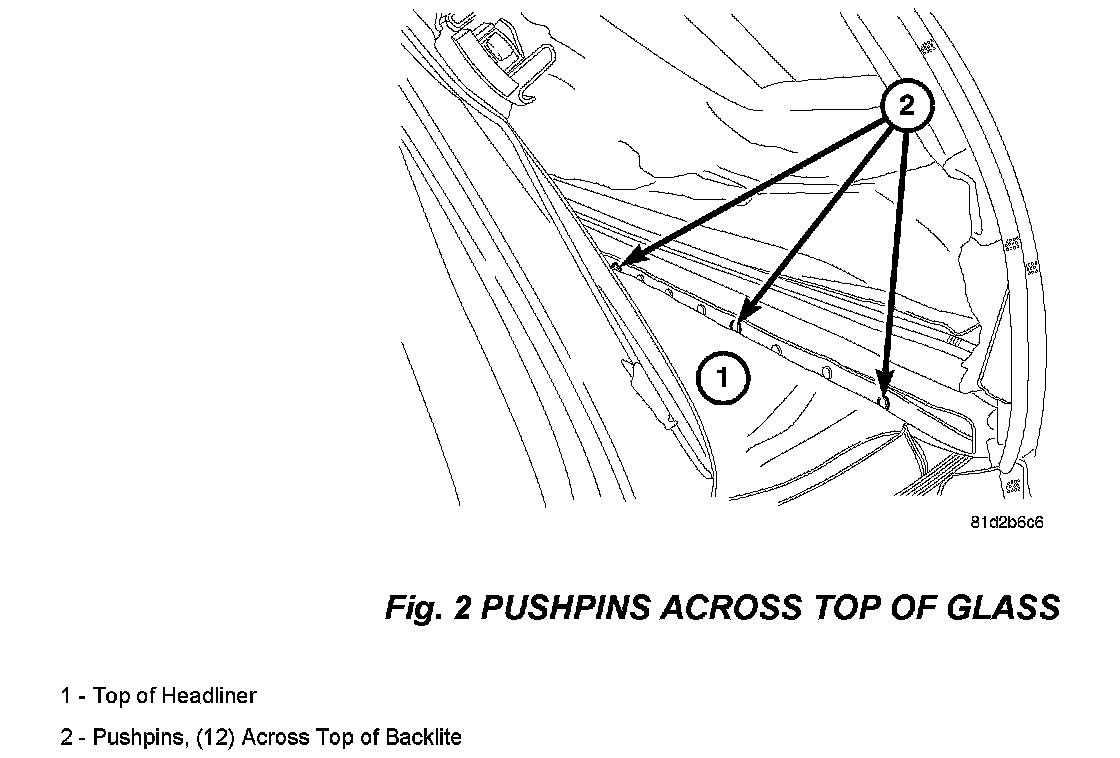 2

1

81d2b6c6

Fig. 2 PUSHPINS ACROSS TOP OF GLASS

1 - Top of Headliner

2 - Pushpins, (12) Across Top of Backlite