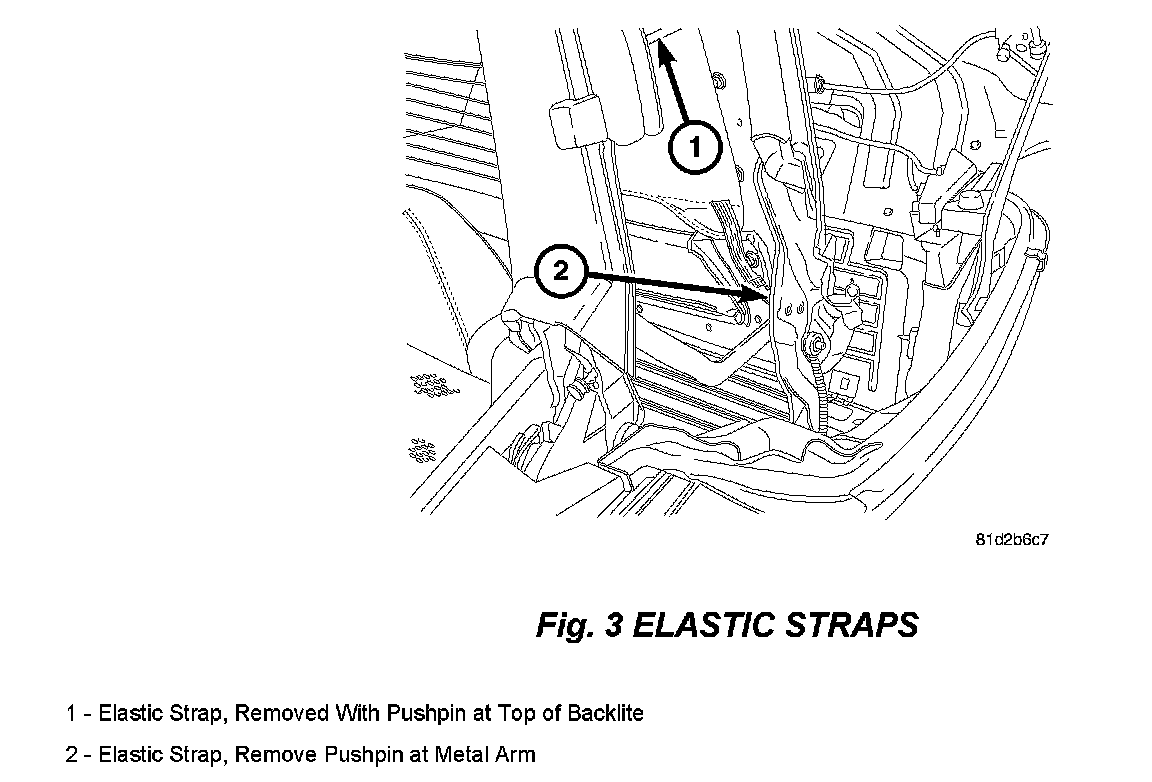 1

2

81d2b6c7

Fig. 3 ELASTIC STRAPS

1 - Elastic Strap, Removed With Pushpin at Top of Backlite

2 - Elastic Strap, Remove Pushpin at Metal Arm