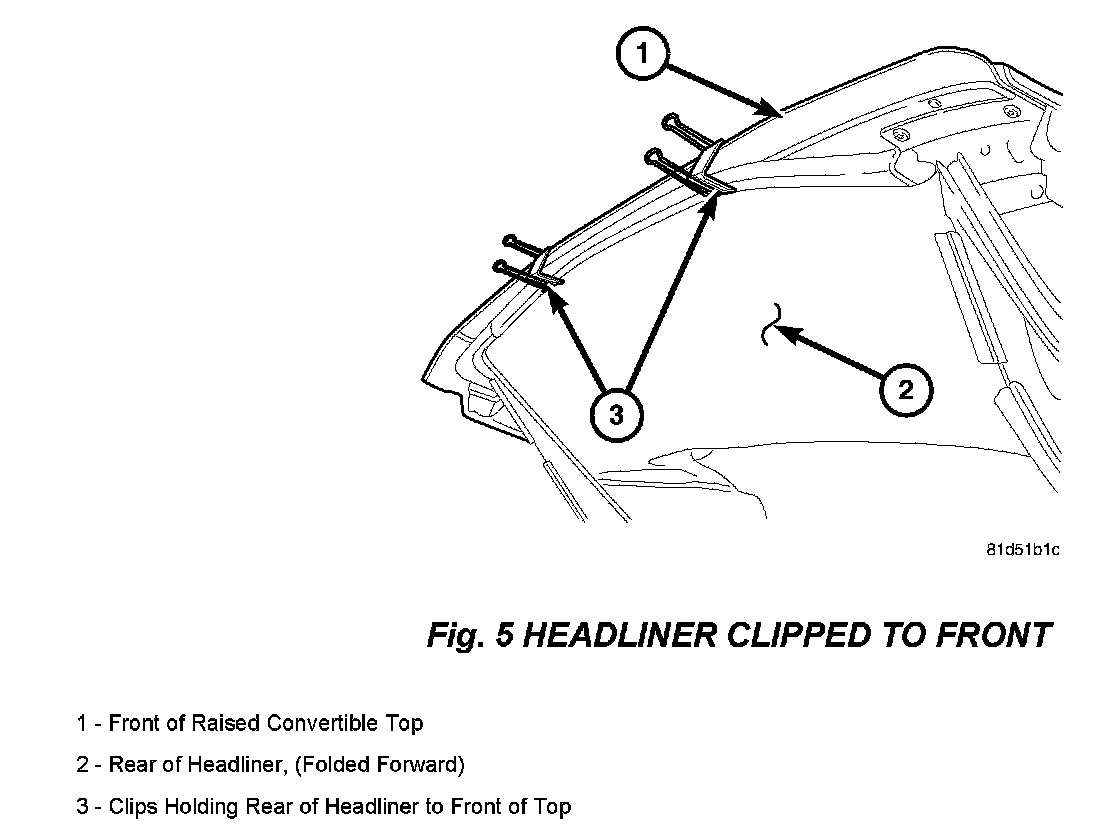 1

2

3

81d51b1c

Fig. 5 HEADLINER CLIPPED TO FRONT

1 - Front of Raised Convertible Top

2 - Rear of Headliner, (Folded Forward)

3 - Clips Holding Rear of Headliner to Front of Top