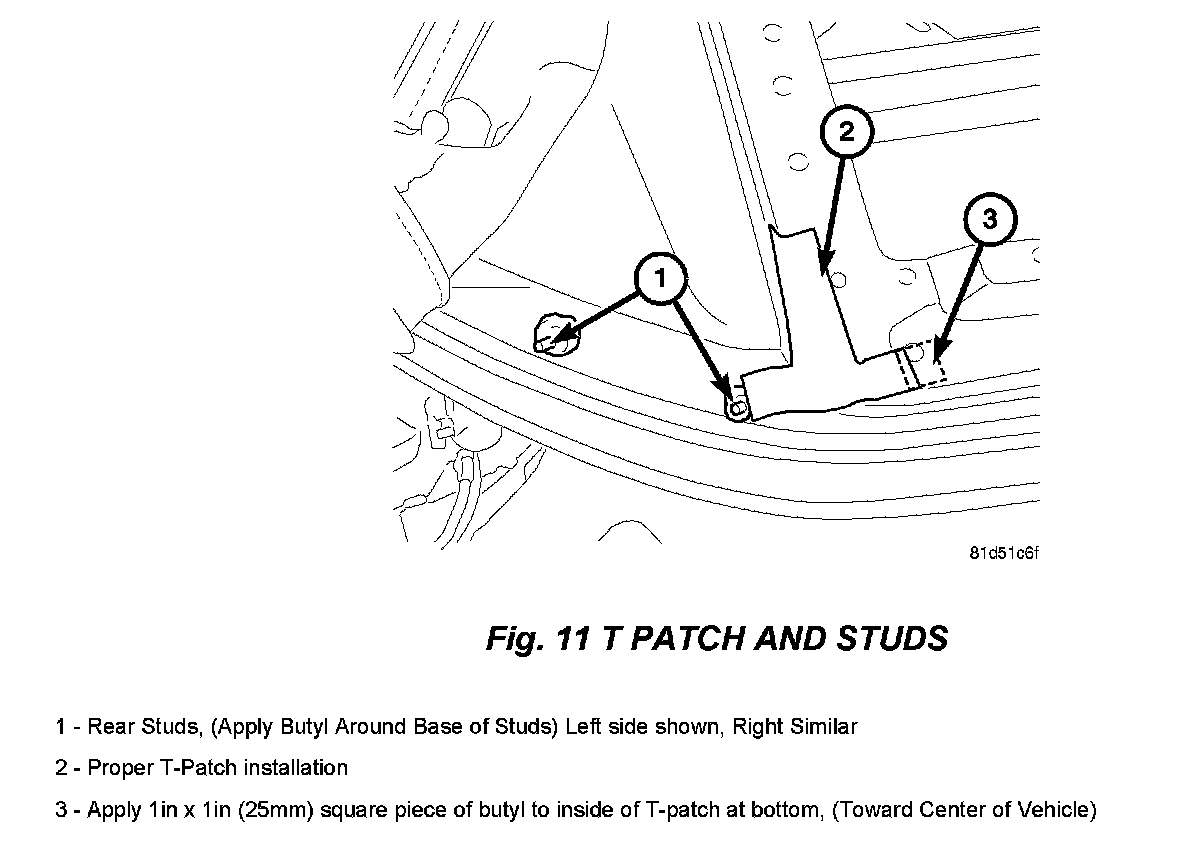 2

3

1

81d51c6f

Fig. 11 T PATCH AND STUDS

1 - Rear Studs, (Apply Butyl Around Base of Studs) Left side shown, Right Similar

2 - Proper T-Patch installation

3 - Apply 1in x 1in (25mm) square piece of butyl to inside of T-patch at bottom, (Toward Center of Vehicle)