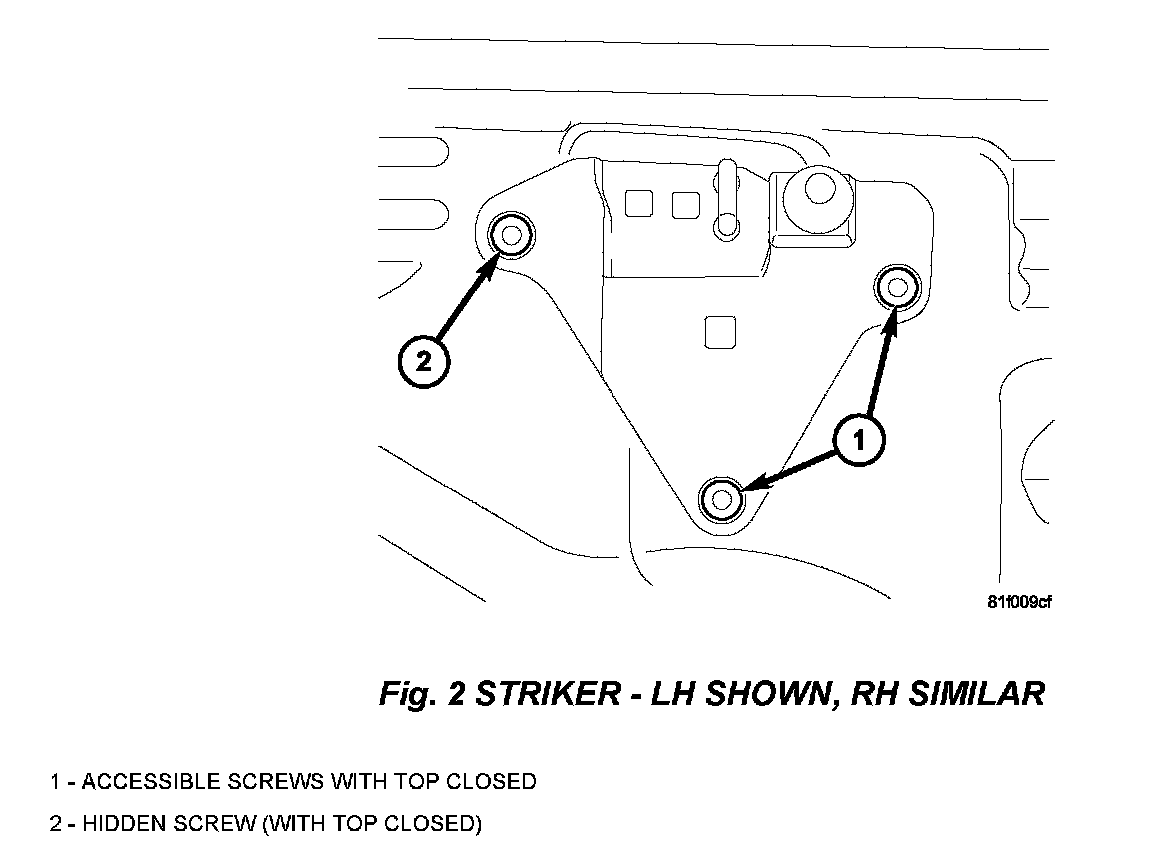 2

1

81f009cf

Fig. 2 STRIKER - LH SHOWN, RH SIMILAR

1 - ACCESSIBLE SCREWS WITH TOP CLOSED

2 - HIDDEN SCREW (WITH TOP CLOSED)