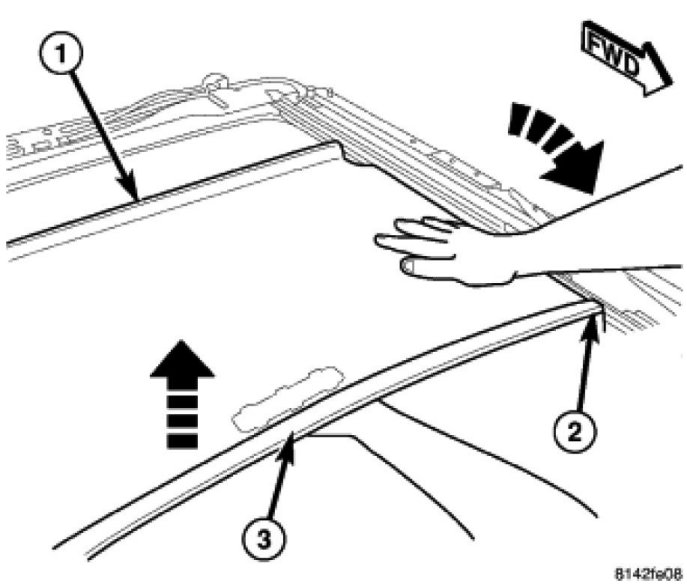 1
FWD
2
3
8142fe08