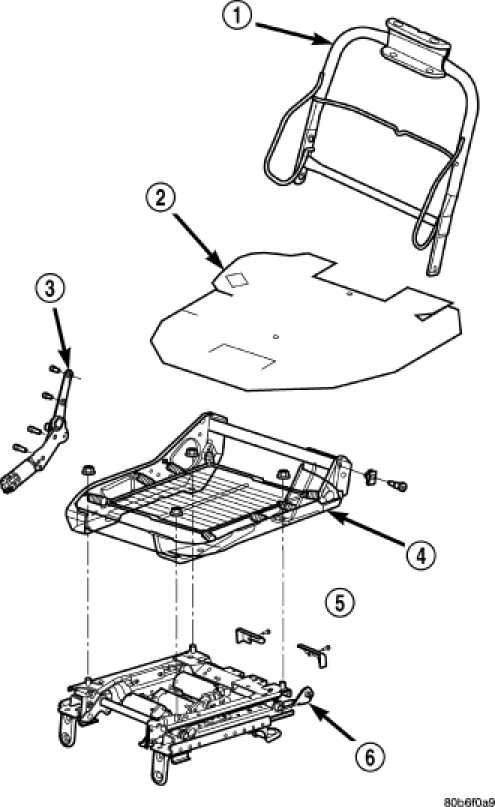 1
2
3
4
5
6
80b6f0a9