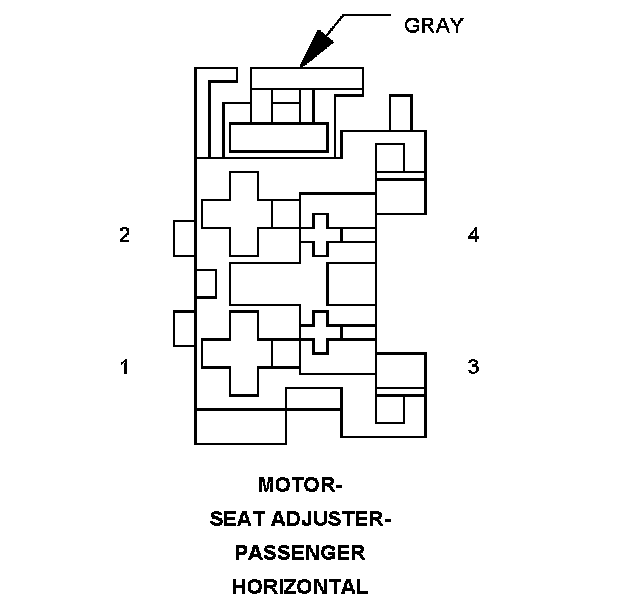 GRAY

2

4

1

3

MOTOR-
SEAT ADJUSTER-
PASSENGER
HORIZONTAL