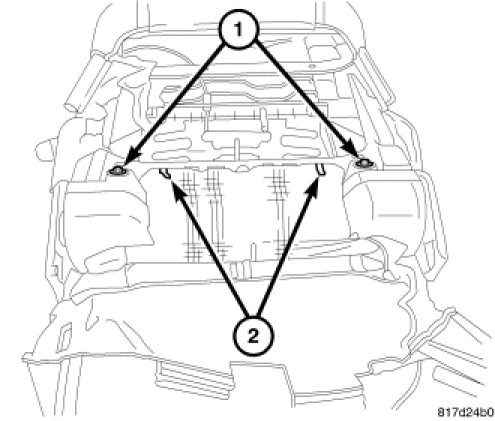 1
2
817d24b0