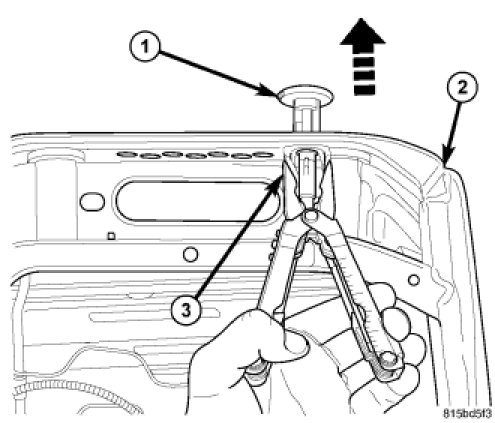 1
2
3
815bd5f3