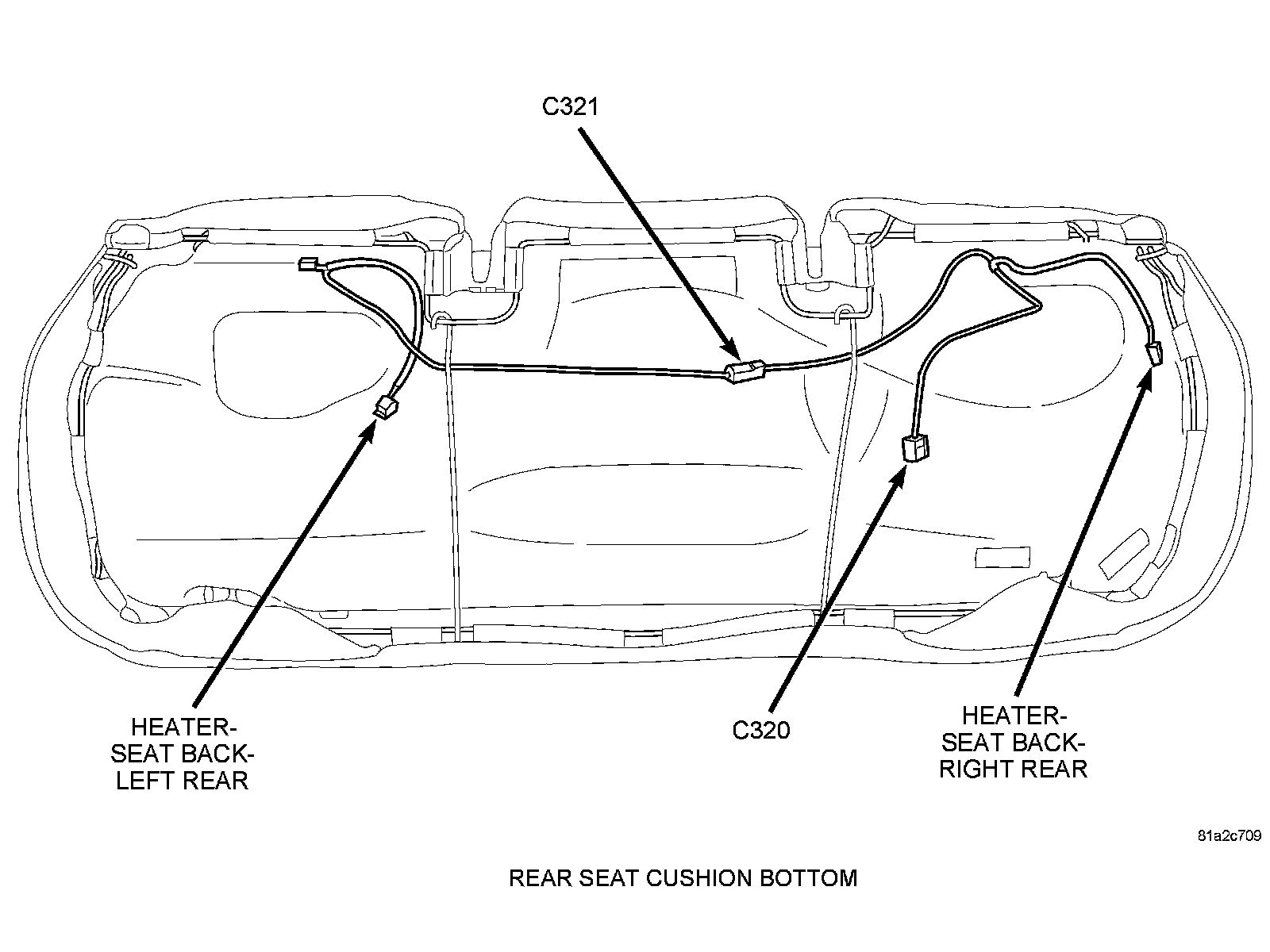 C321

HEATER-
SEAT BACK-
LEFT REAR

C320

HEATER-
SEAT BACK-
RIGHT REAR

81a2c709

REAR SEAT CUSHION BOTTOM