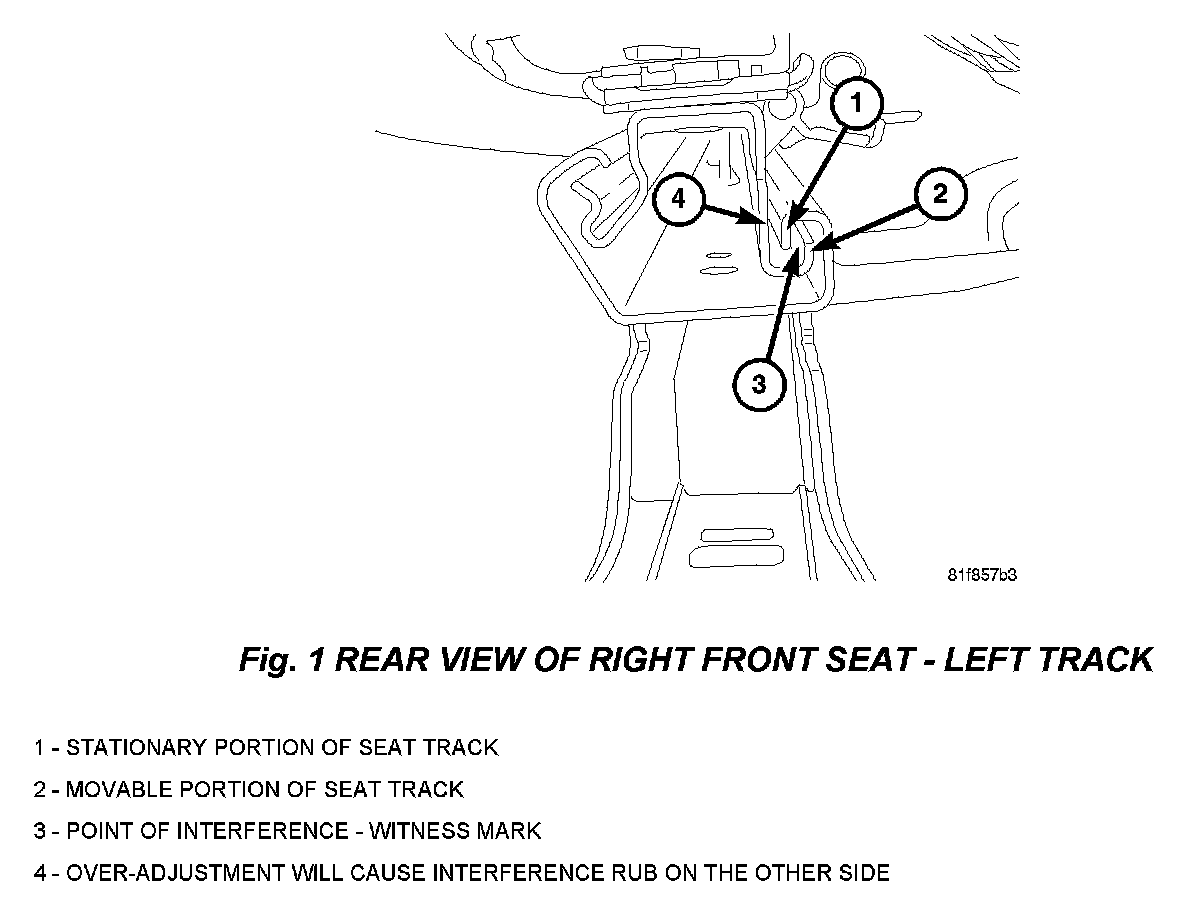 1
4
2
3
81f857b3

Fig. 1 REAR VIEW OF RIGHT FRONT SEAT - LEFT TRACK

1 - STATIONARY PORTION OF SEAT TRACK
2 - MOVABLE PORTION OF SEAT TRACK
3 - POINT OF INTERFERENCE - WITNESS MARK
4 - OVER-ADJUSTMENT WILL CAUSE INTERFERENCE RUB ON THE OTHER SIDE