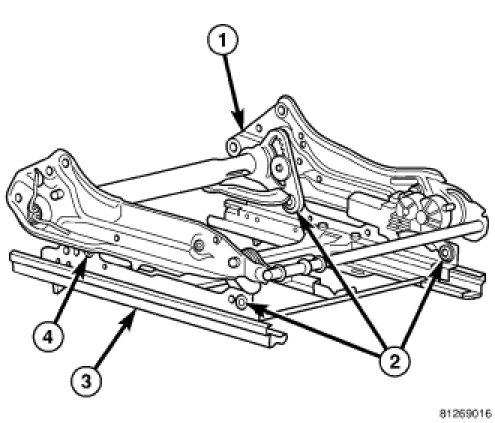 1
4
3
2
81269016