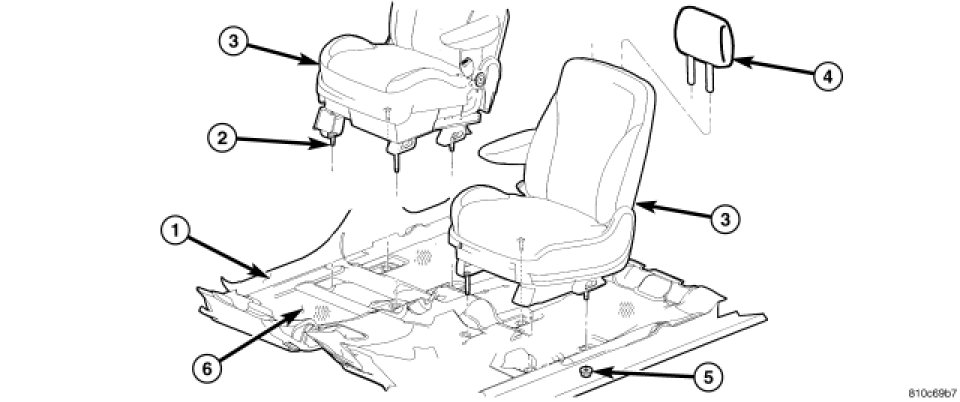 3
4
2
3
1
6
5
810c69b7