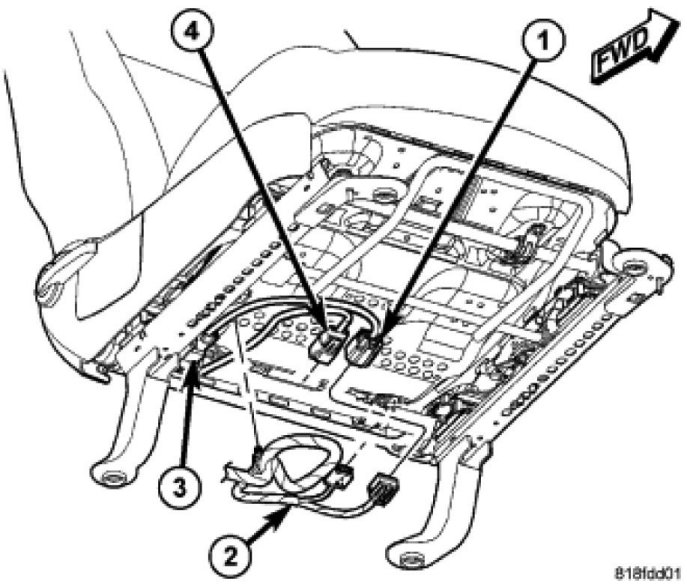 4
1
FWD
3
2
818fdd01