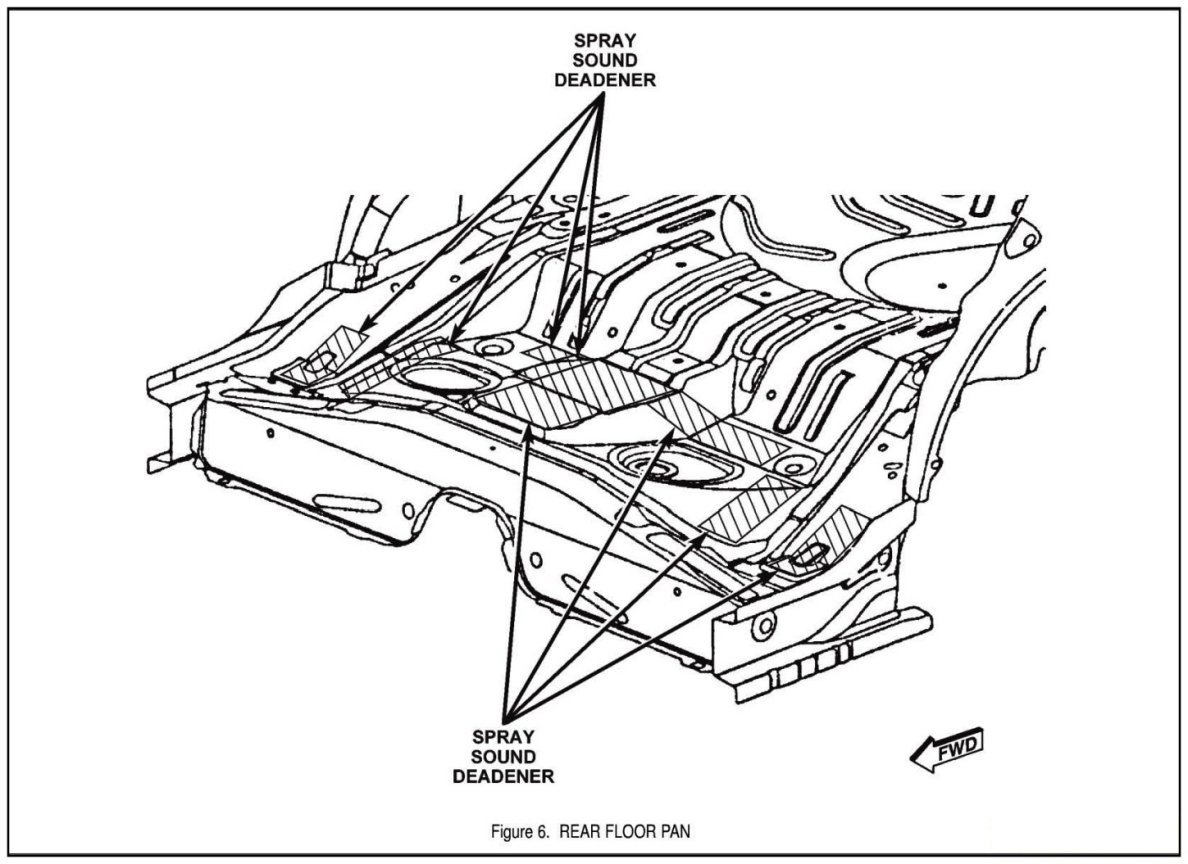 SPRAY SOUND DEADENER

SPRAY SOUND DEADENER

FWD

Figure 6. REAR FLOOR PAN