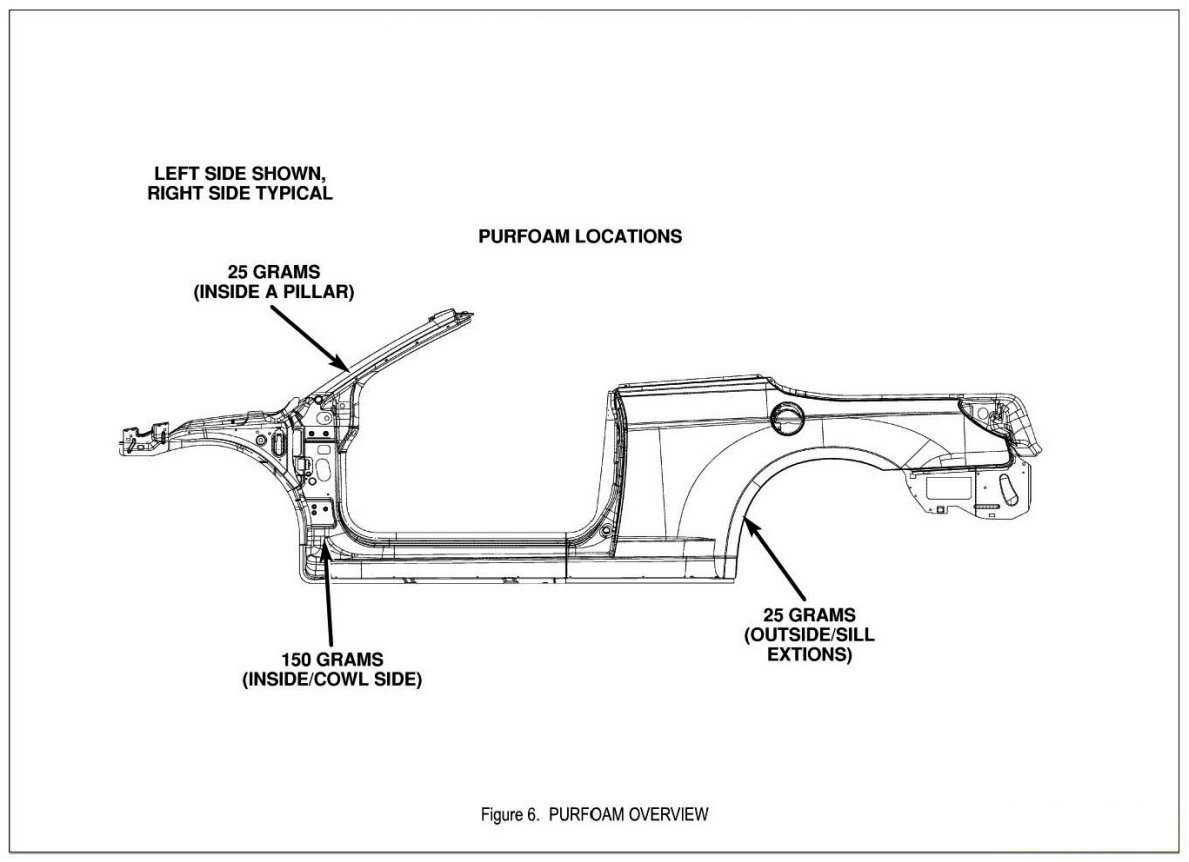 LEFT SIDE SHOWN,
RIGHT SIDE TYPICAL

PURFOAM LOCATIONS

25 GRAMS
(INSIDE A PILLAR)

150 GRAMS
(INSIDE/COWL SIDE)

25 GRAMS
(OUTSIDE/SILL
EXTIONS)

Figure 6. PURFOAM OVERVIEW