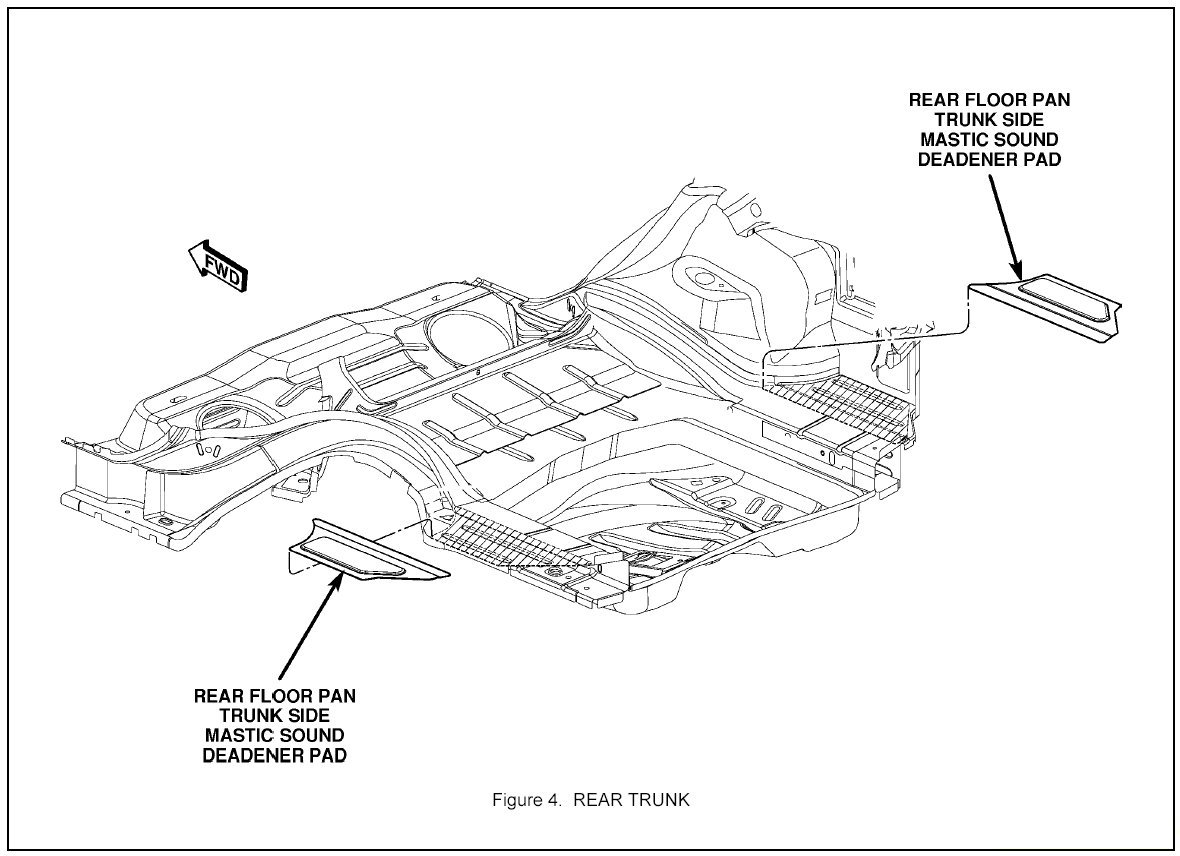 REAR FLOOR PAN
TRUNK SIDE
MASTIC SOUND
DEADENER PAD

FWD

REAR FLOOR PAN
TRUNK SIDE
MASTIC SOUND
DEADENER PAD

Figure 4. REAR TRUNK