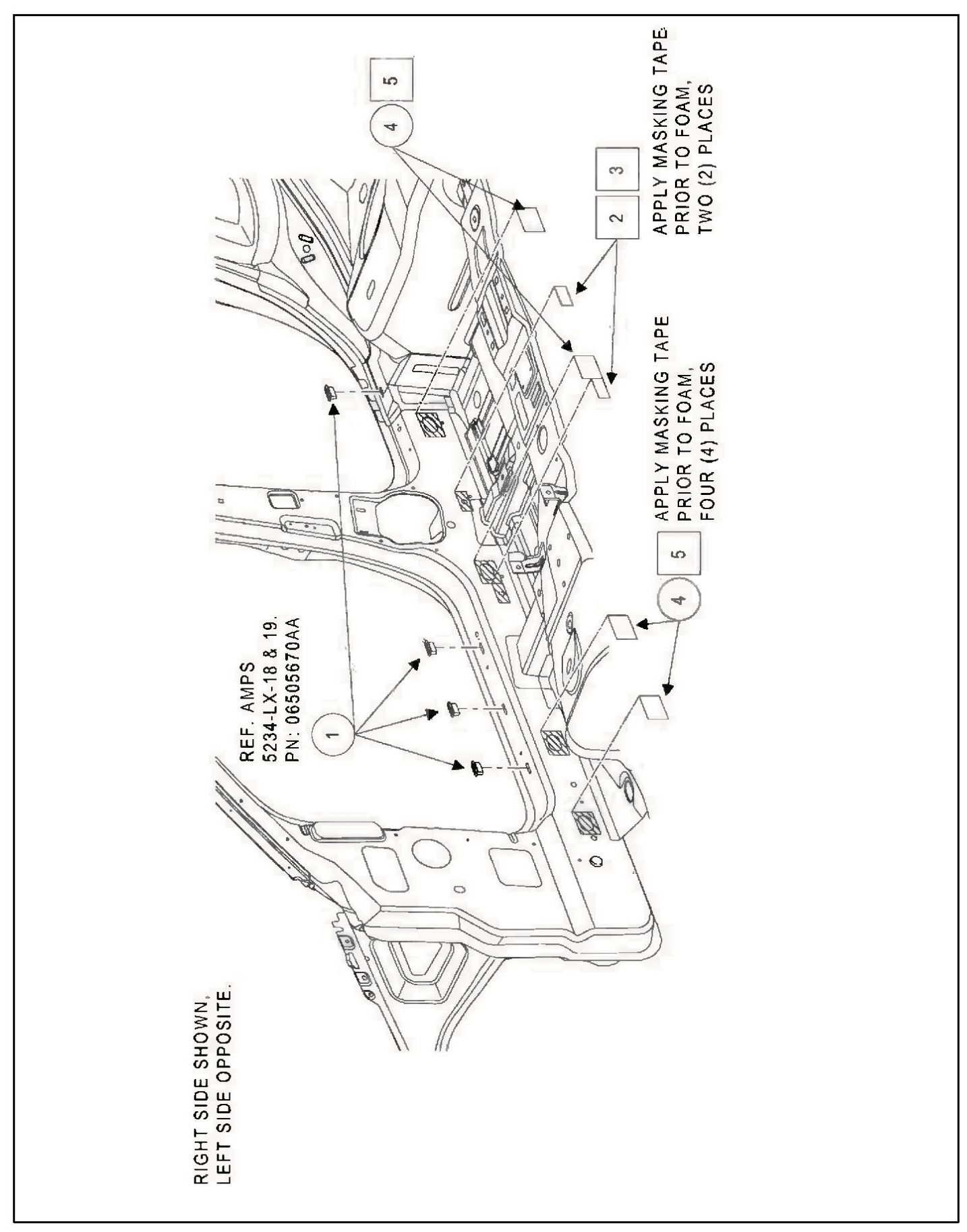 RIGHT SIDE SHOWN,
LEFT SIDE OPPOSITE.

REF. AMPS
5234-LX-18 & 19.
PN: 06505670AA

1

4

5

APPLY MASKING TAPE
PRIOR TO FOAM,
FOUR (4) PLACES

2

3

APPLY MASKING TAPE
PRIOR TO FOAM,
TWO (2) PLACES

4

5