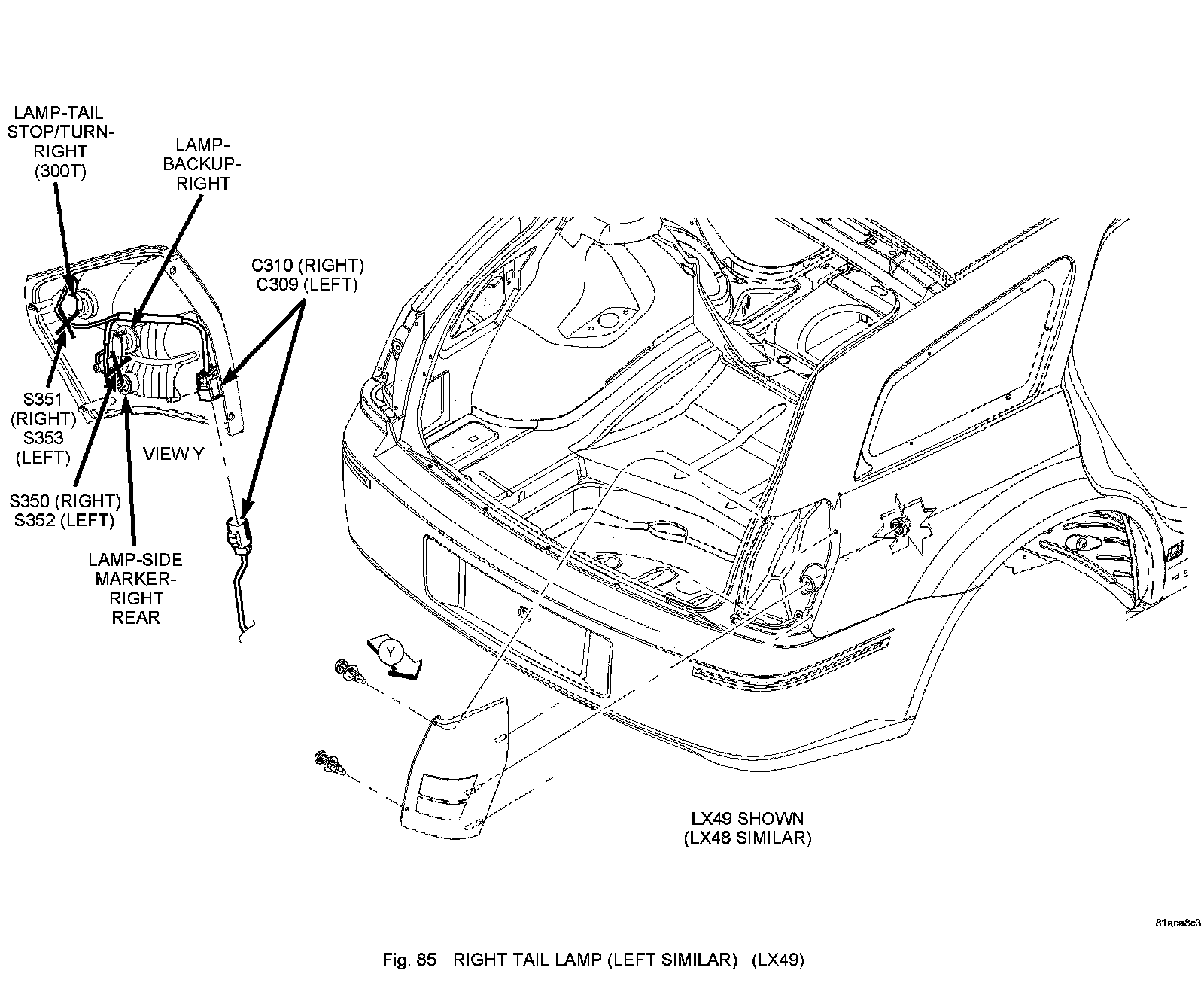 LAMP-TAIL STOP/TURN-RIGHT (300T)

LAMP-BACKUP-RIGHT

C310 (RIGHT)
C309 (LEFT)

S351 (RIGHT)
S353 (LEFT)

VIEW Y

S350 (RIGHT)
S352 (LEFT)

LAMP-SIDE MARKER-RIGHT REAR

Y

LX49 SHOWN
(LX48 SIMILAR)

81aca8c3

Fig. 85 RIGHT TAIL LAMP (LEFT SIMILAR) (LX49)