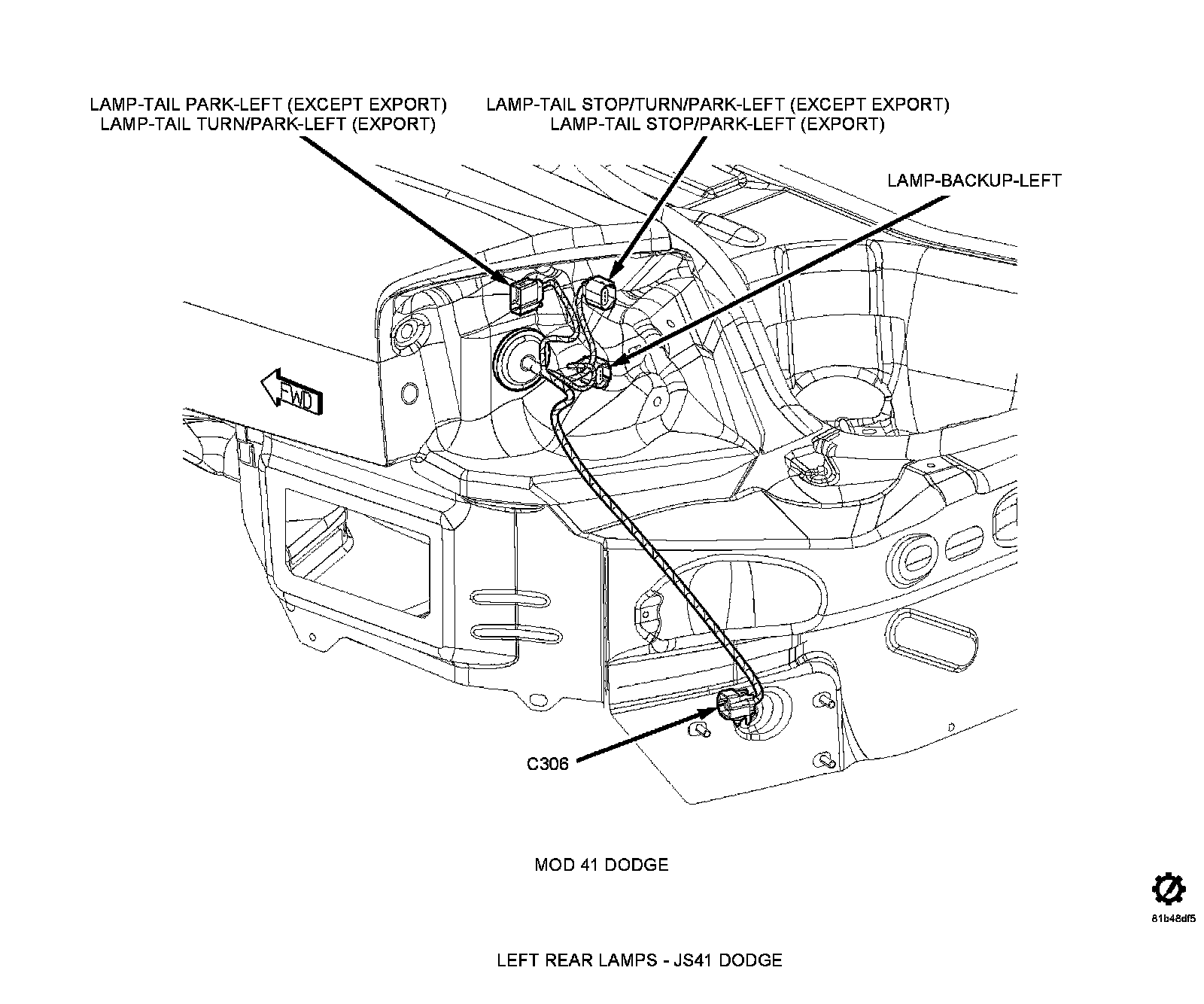 LAMP-TAIL PARK-LEFT (EXCEPT EXPORT)
LAMP-TAIL TURN/PARK-LEFT (EXPORT)

LAMP-TAIL STOP/TURN/PARK-LEFT (EXCEPT EXPORT)
LAMP-TAIL STOP/PARK-LEFT (EXPORT)

LAMP-BACKUP-LEFT

FWD

C306

MOD 41 DODGE

81b48df5

LEFT REAR LAMPS - JS41 DODGE