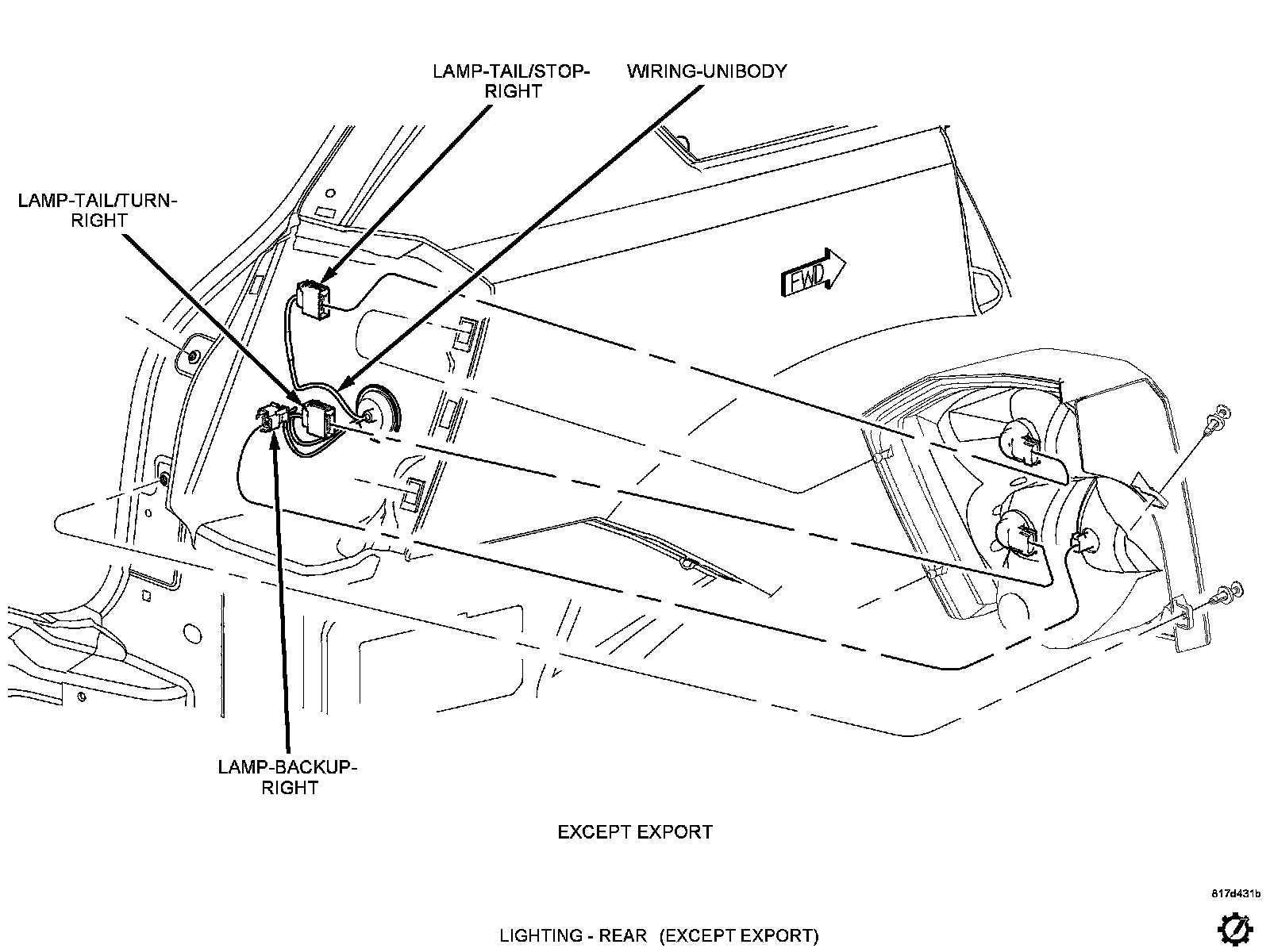 LAMP-TAIL/STOP-RIGHT

WIRING-UNIBODY

LAMP-TAIL/TURN-RIGHT

FWD

LAMP-BACKUP-RIGHT

EXCEPT EXPORT

817d431b

LIGHTING - REAR (EXCEPT EXPORT)